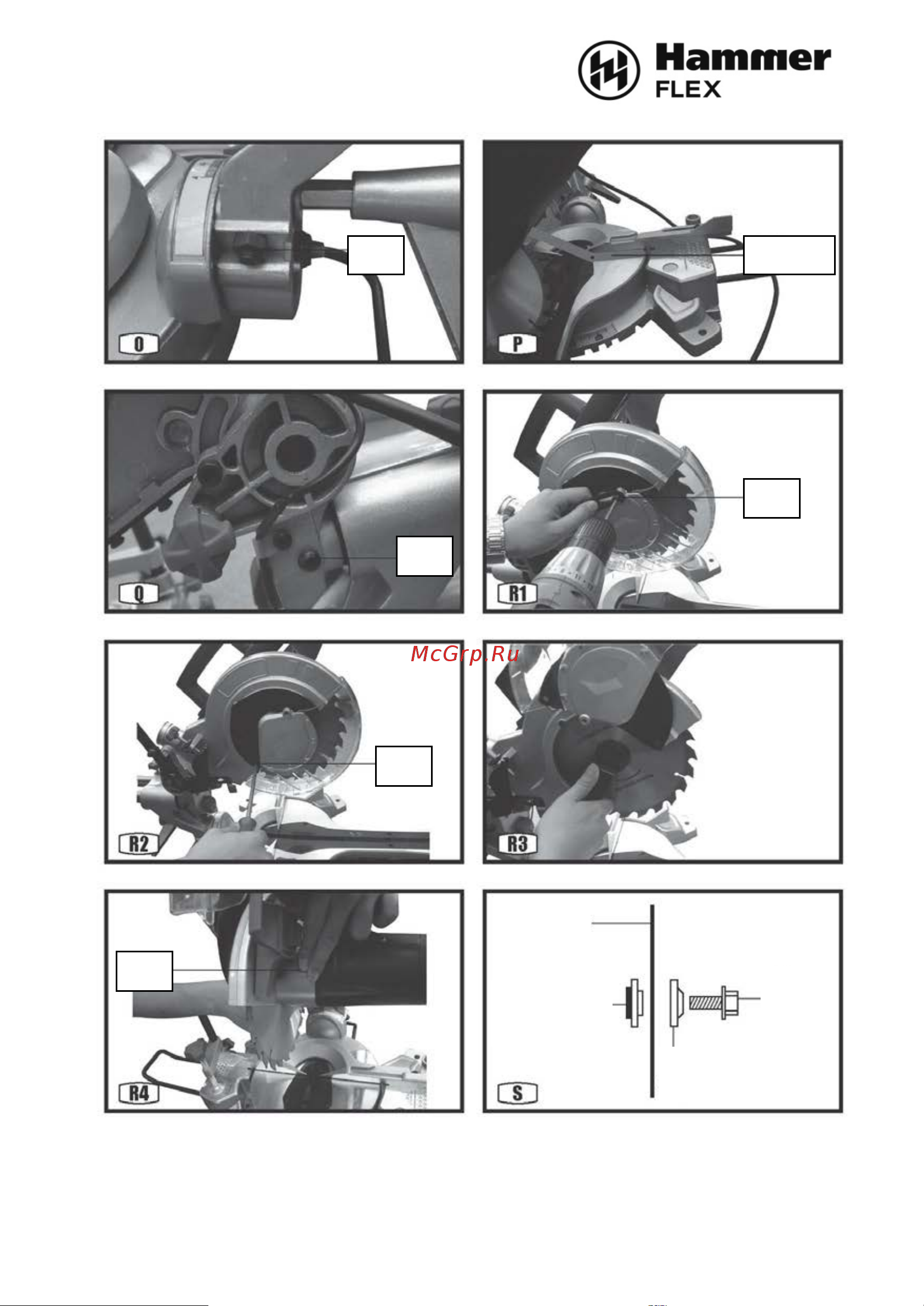 Hammer FLEX

O

P

Q

R1

McGrp.Ru

R2

R3

R4

S