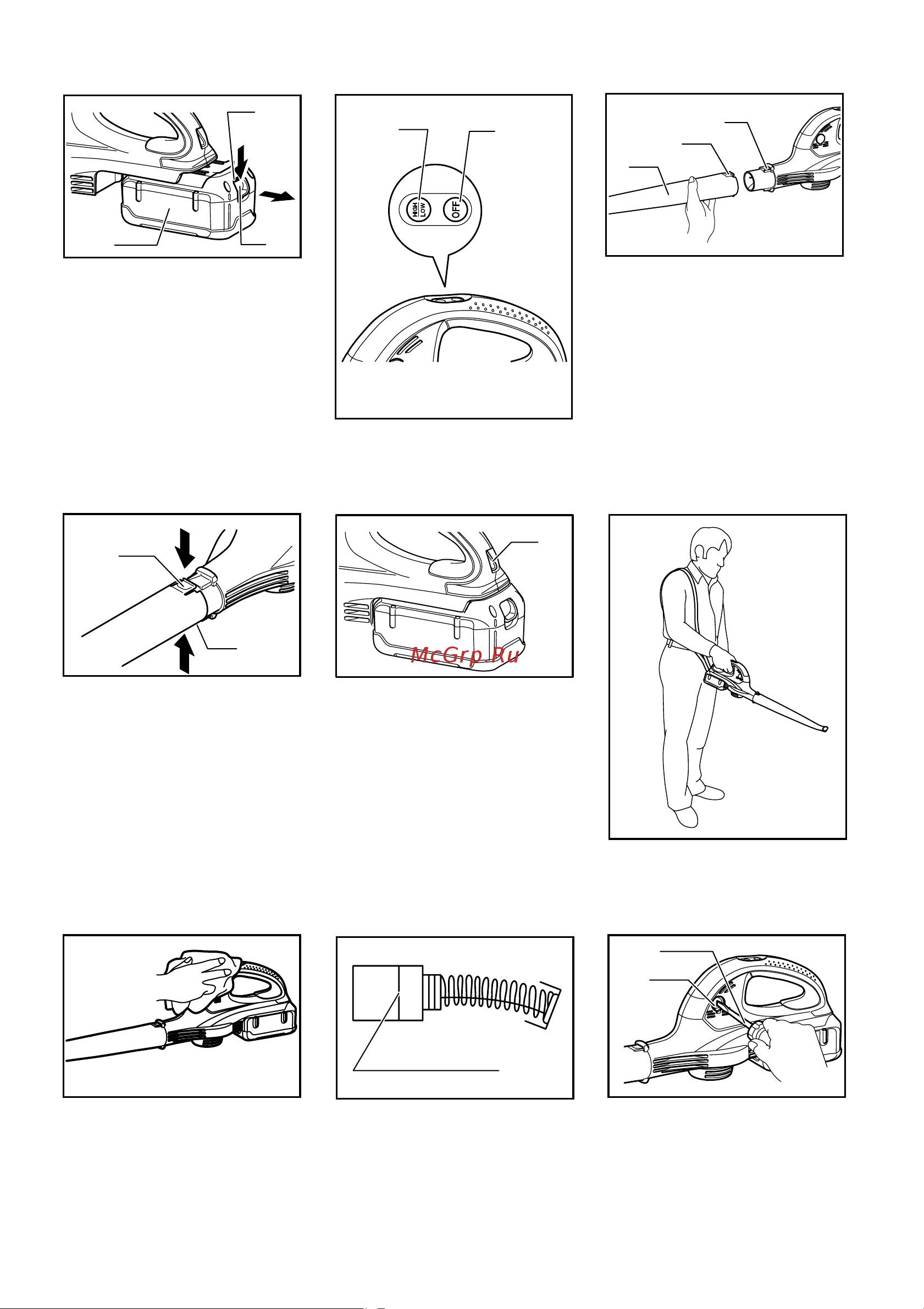 HIGH
LOW
OFF

McGrp.Ru