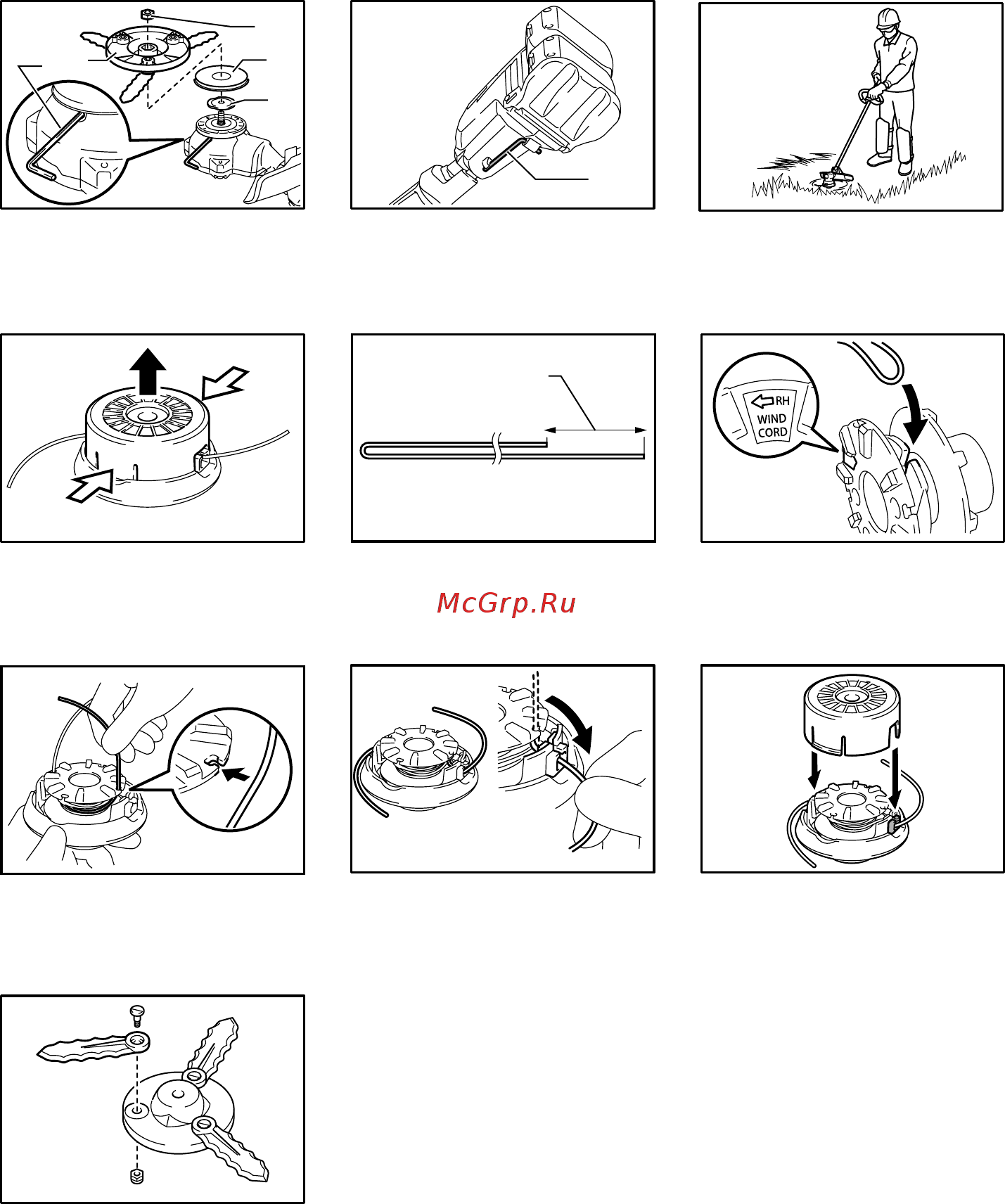 RH
WIND
CORD

McGrp.Ru