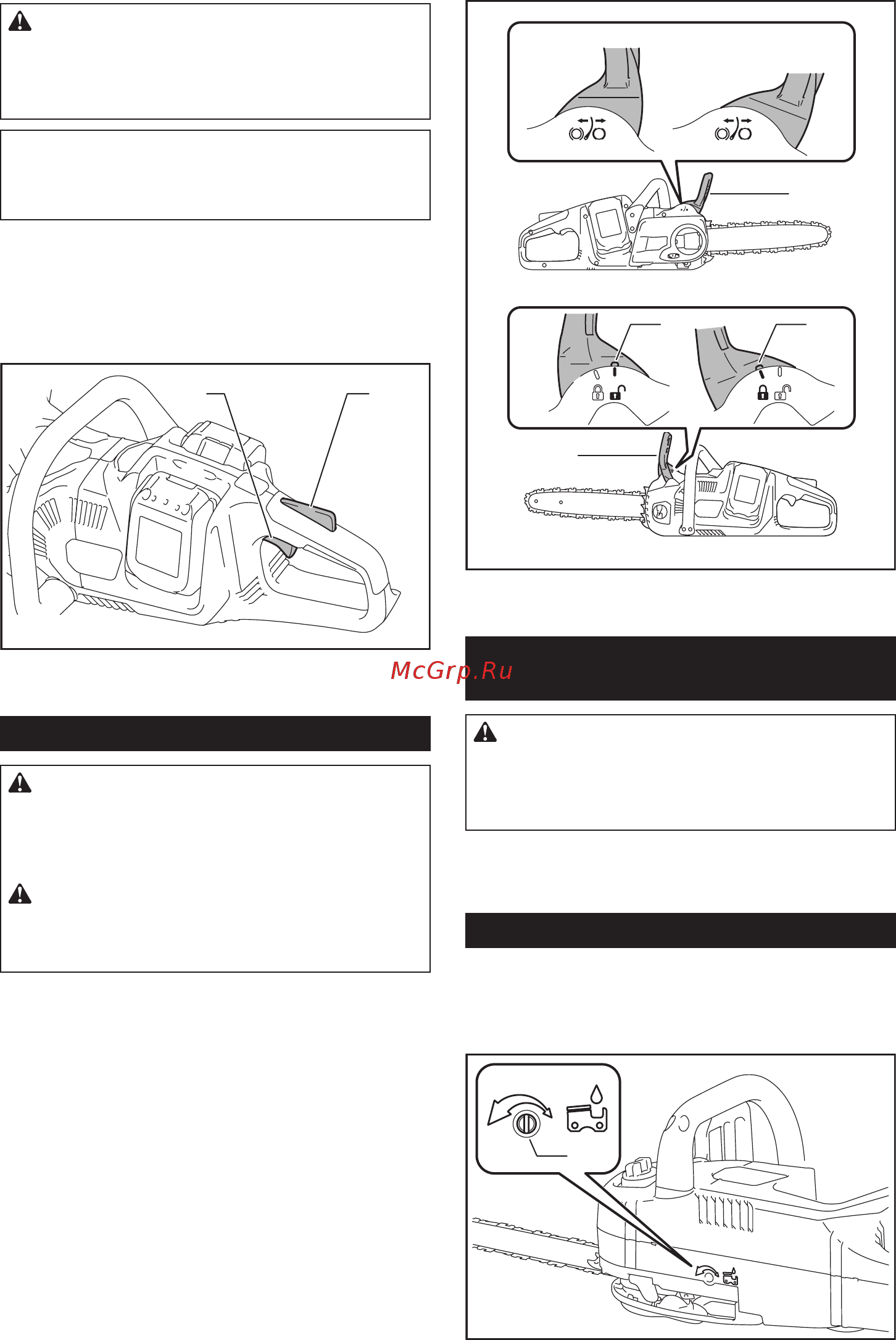 McGrp.Ru