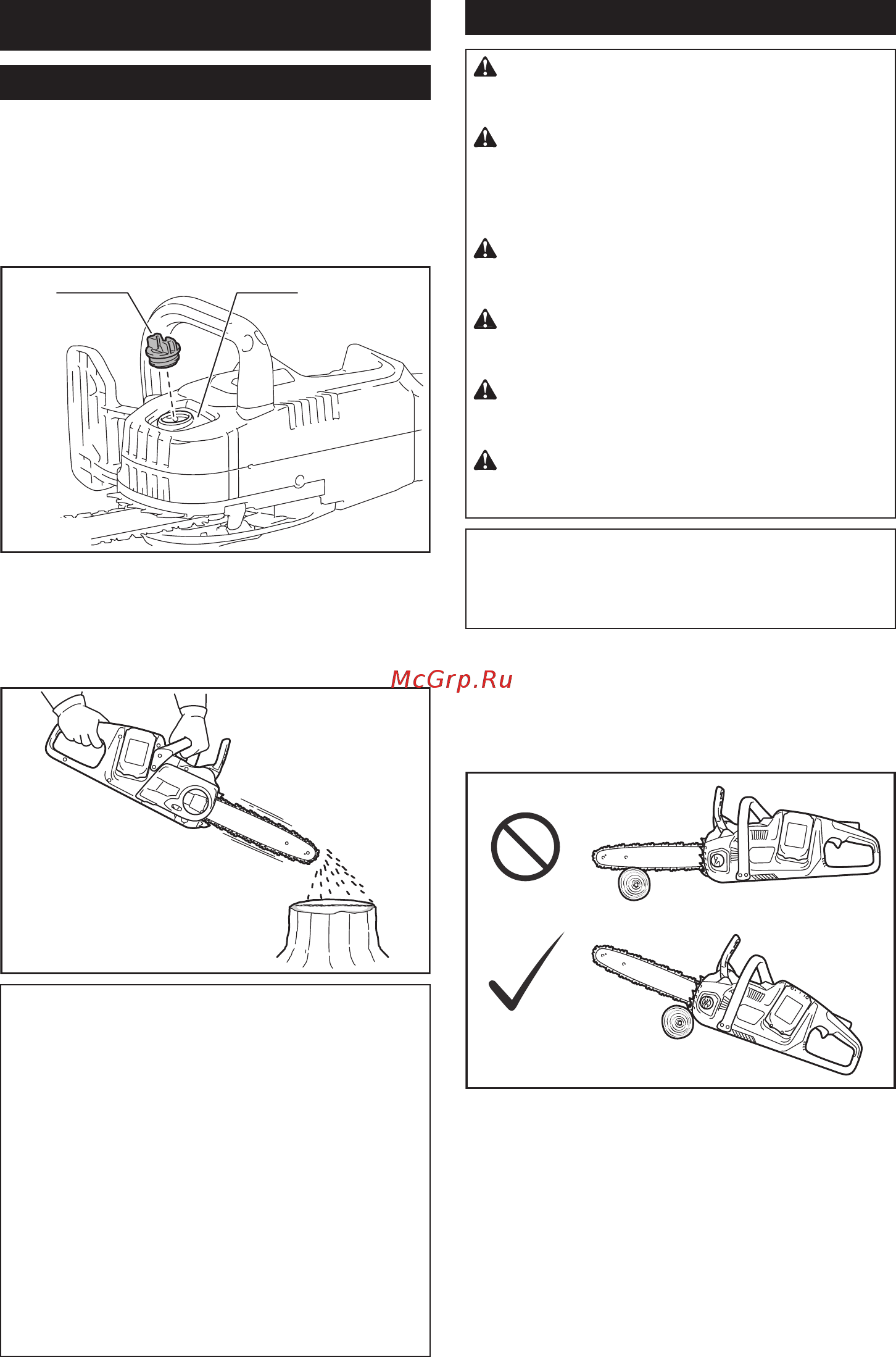 McGrp.Ru