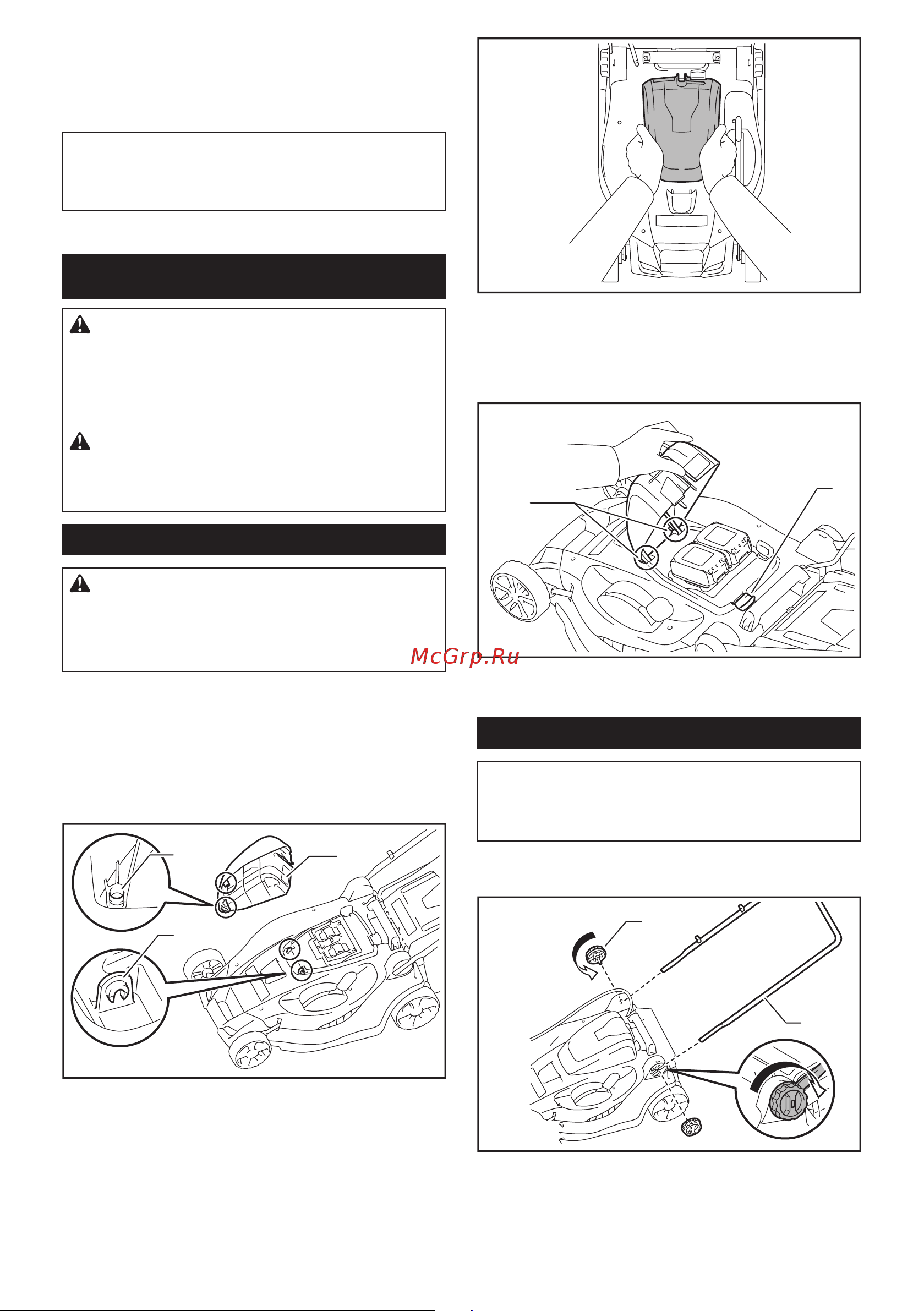 McGrp.Ru