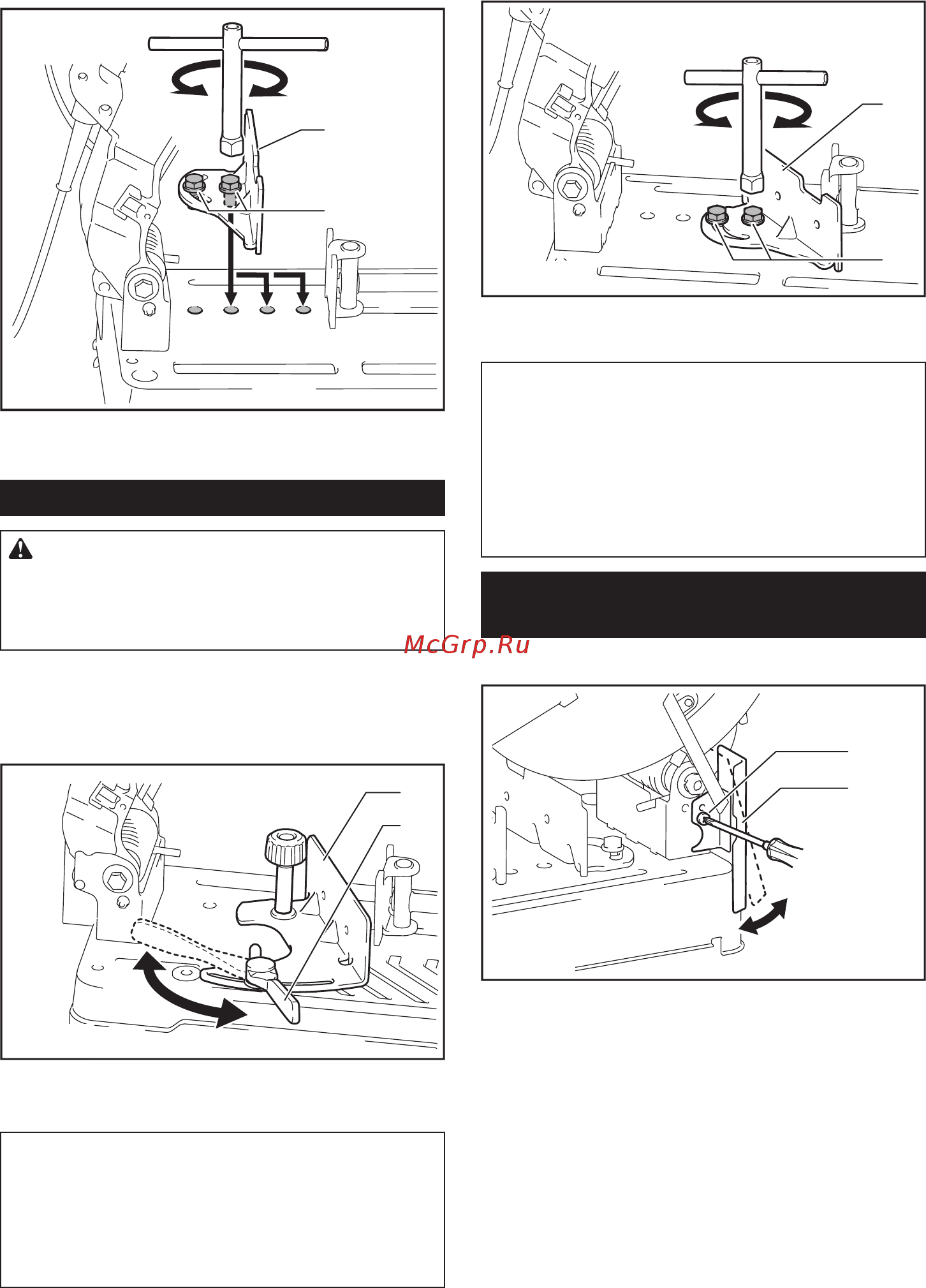 McGrp.Ru