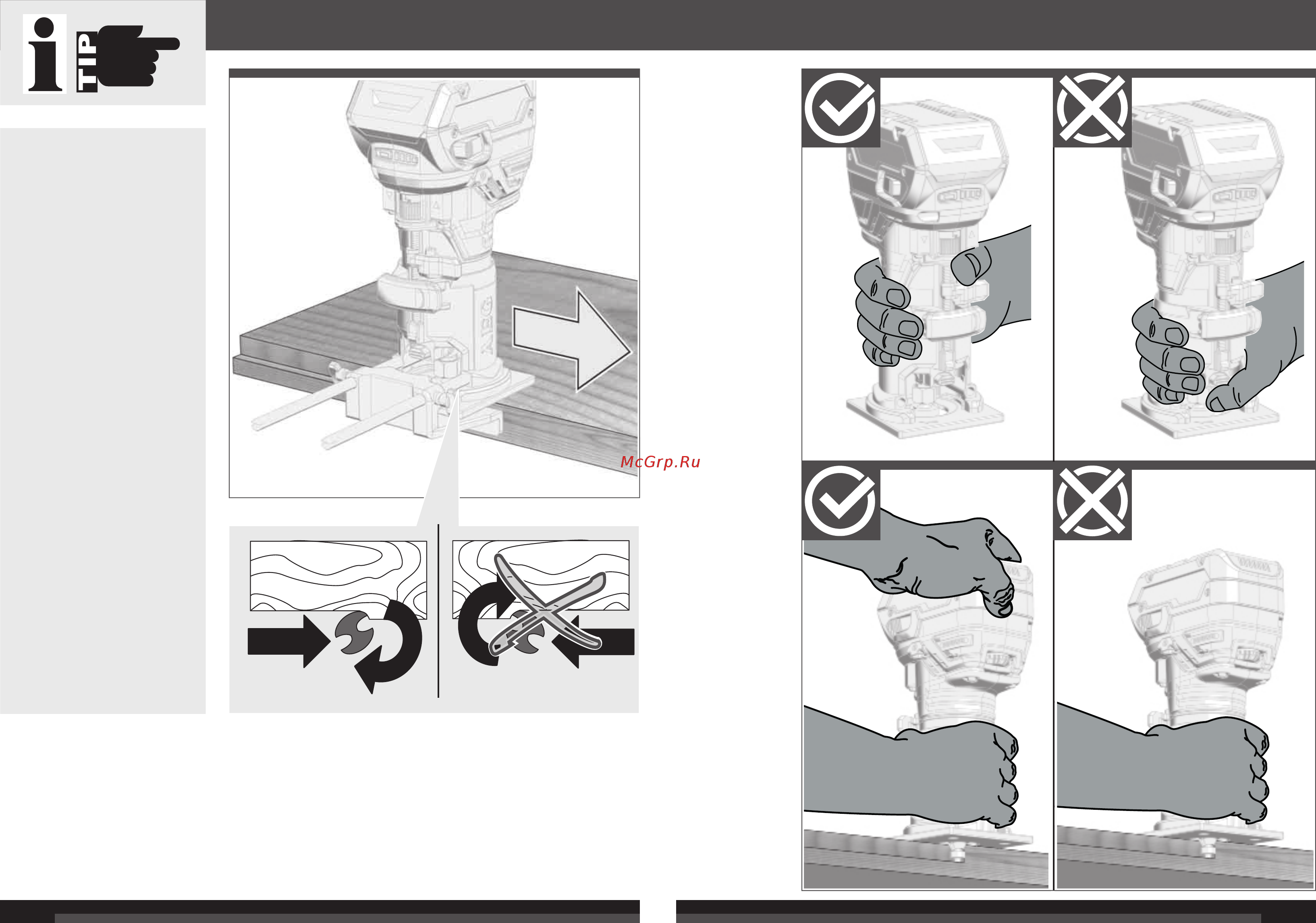 i TIP

AEG

McGrp.Ru