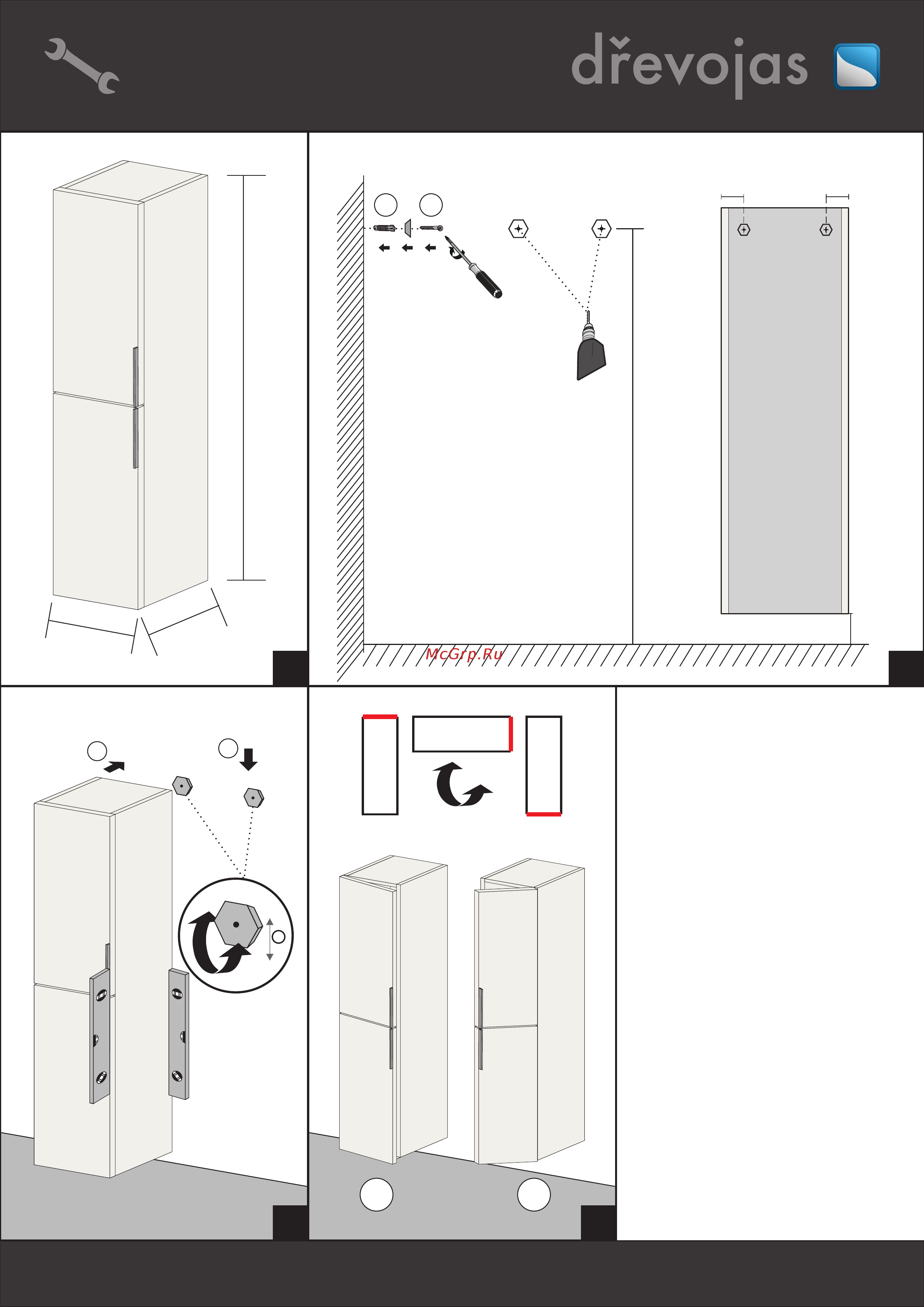 dřevojas

McGrp.Ru