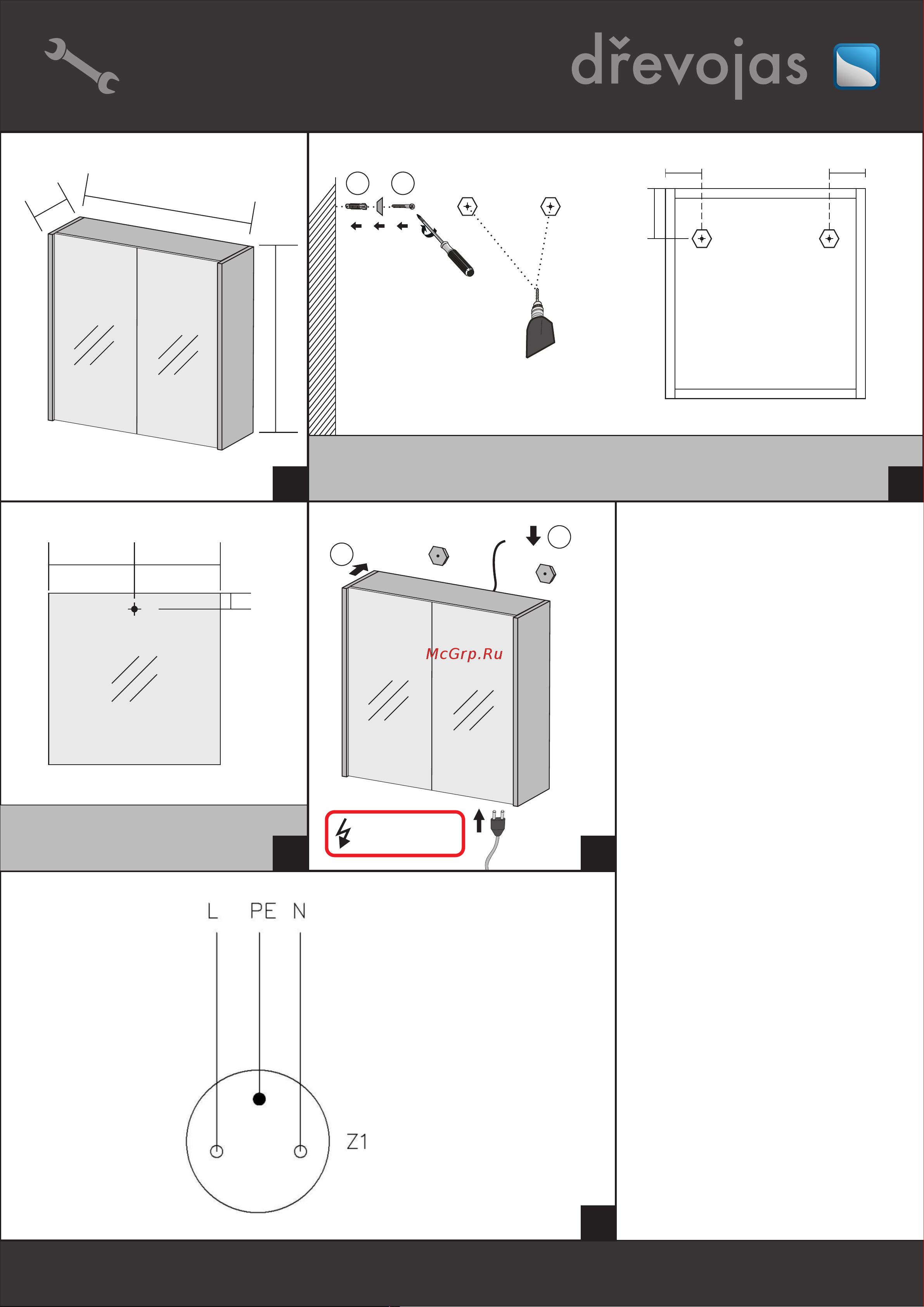 dřevojas

McGrp.Ru

L PE N

Z1