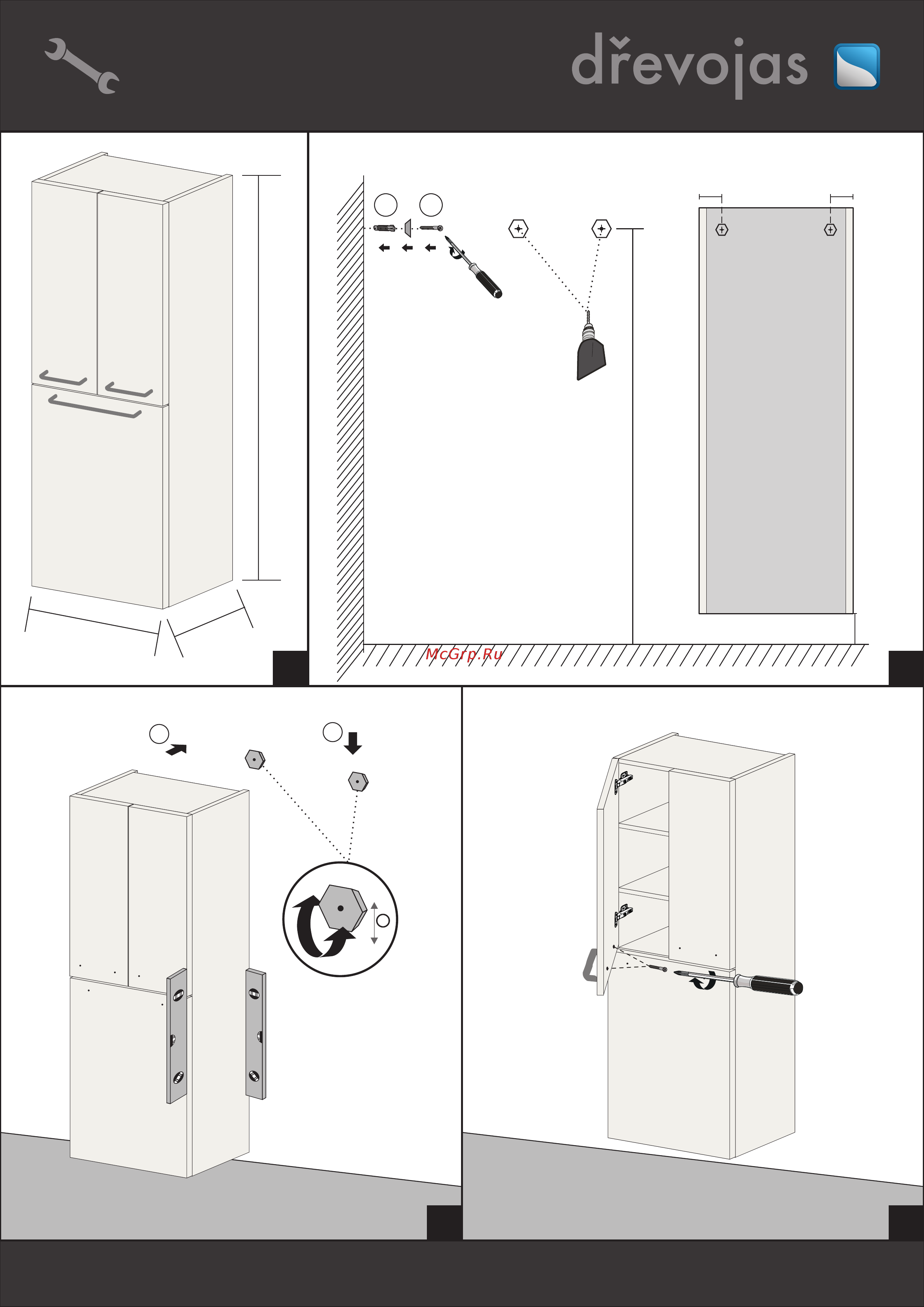 dřevojas

McGrp.Ru