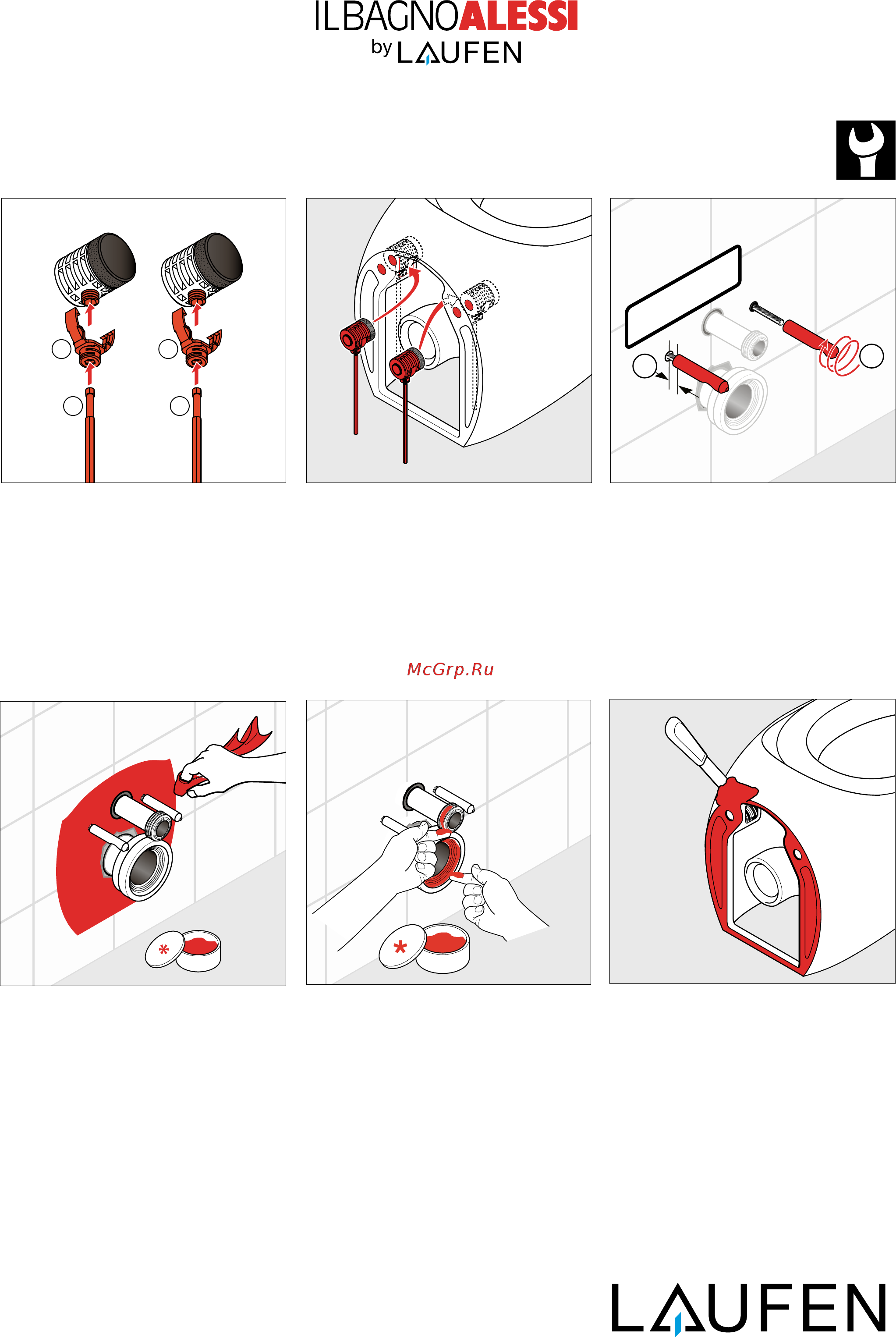 ILBAGNOALESSI
by LAUFEN

McGrp.Ru

*

*

LAUFEN