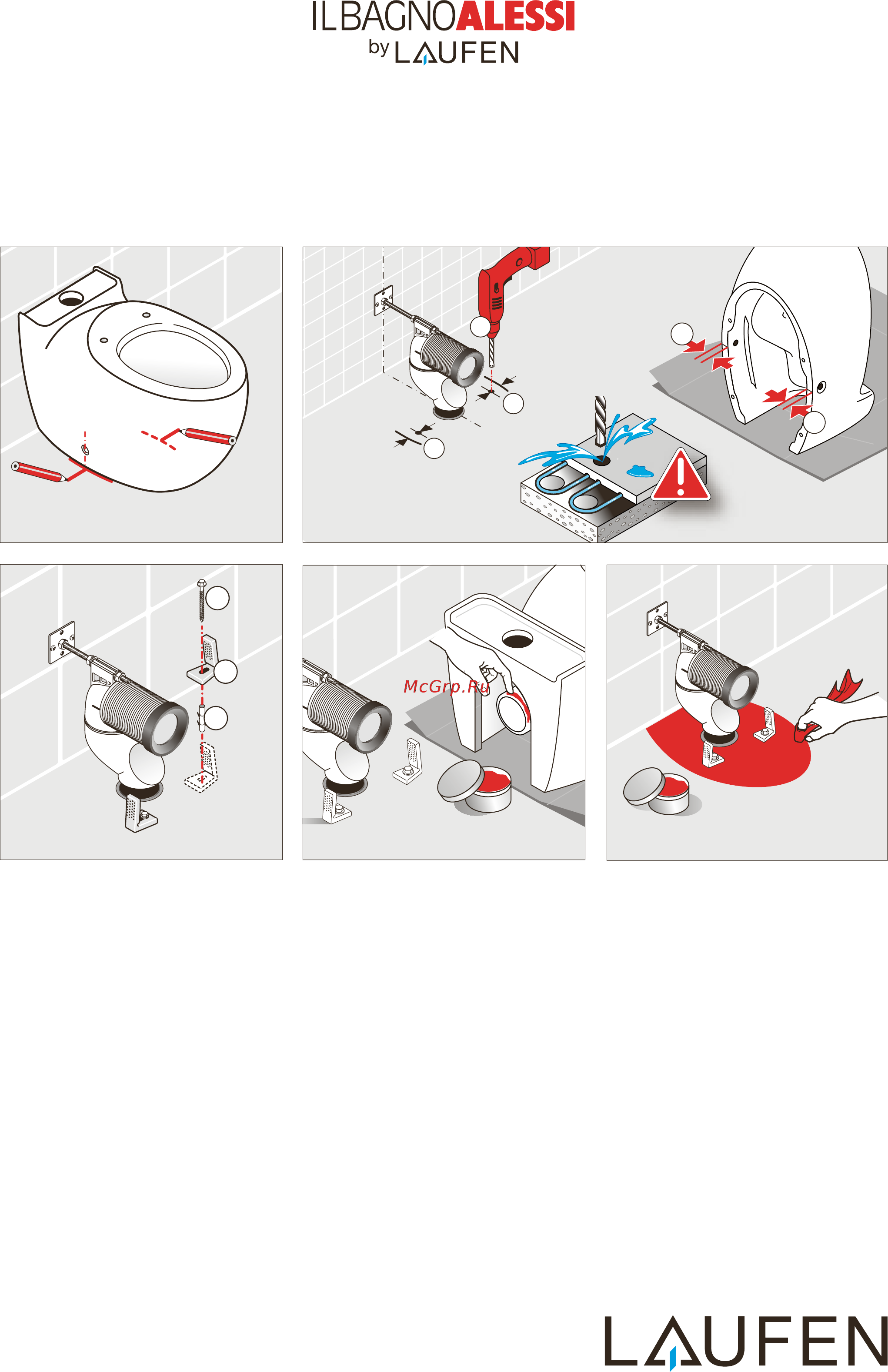 ILBAGNOALESSI
by LAUFEN

McGrp.Ru

LAUFEN