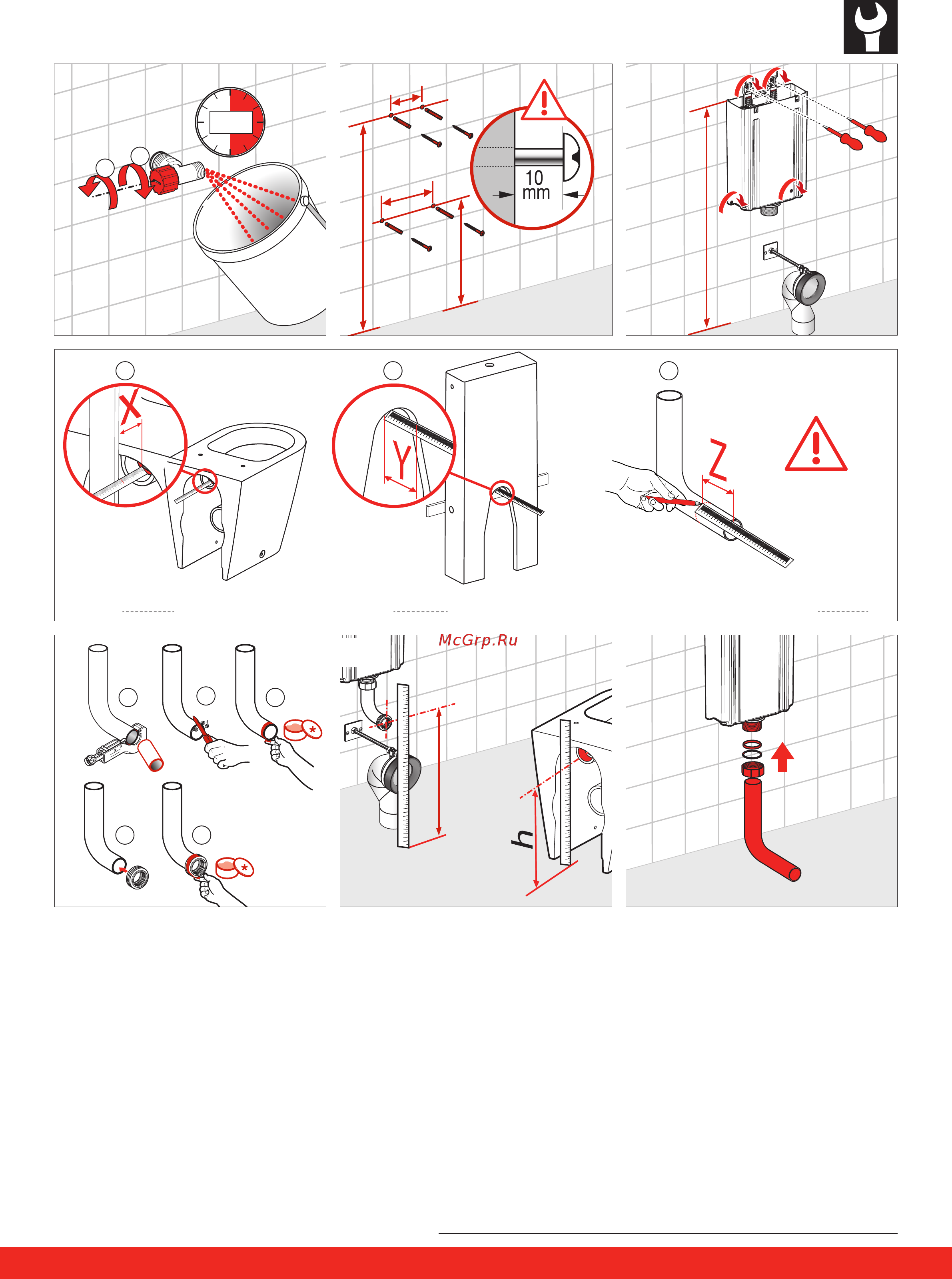 10 mm

X

Y

Z

McGrp.Ru

h