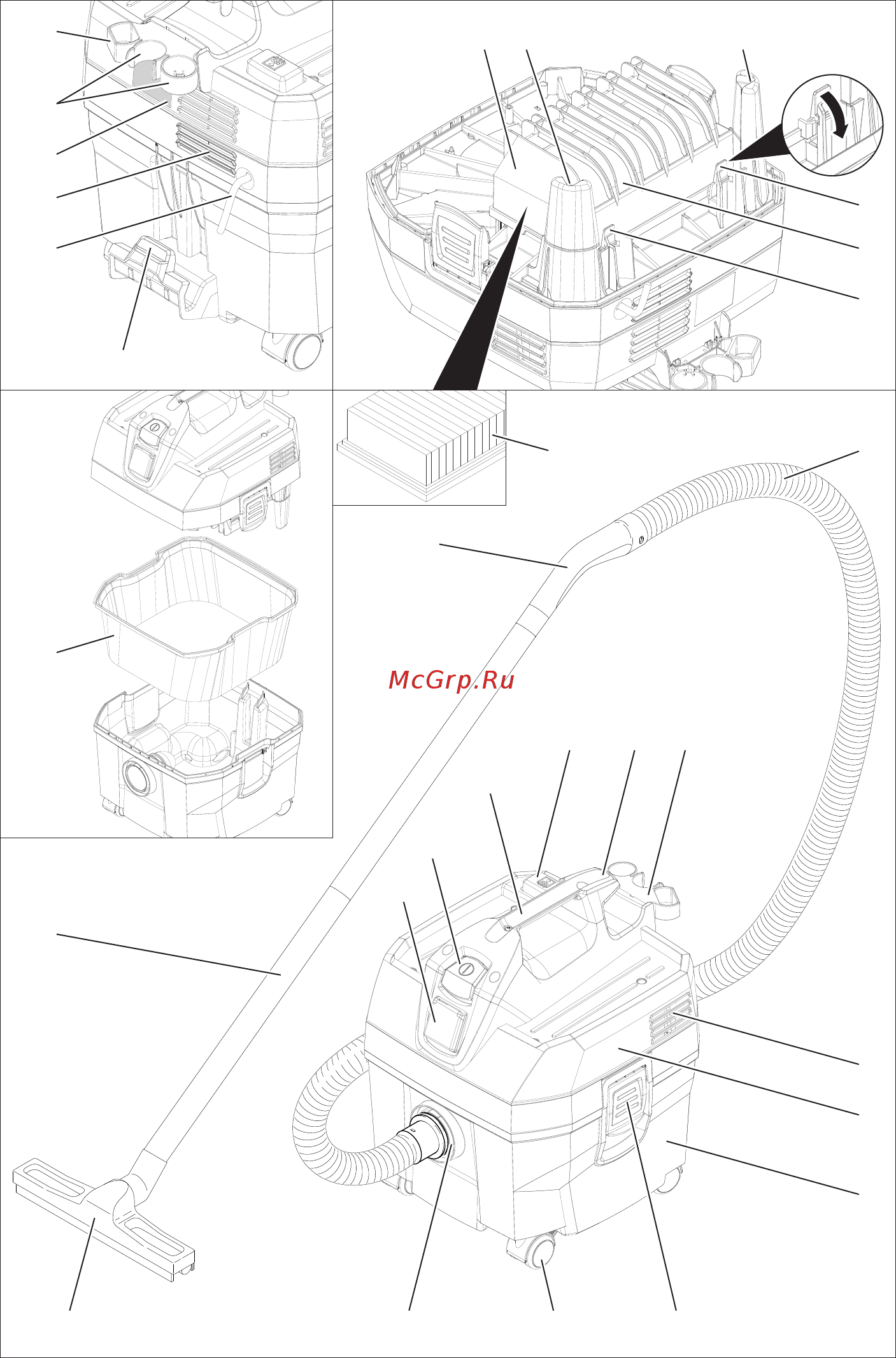 McGrp.Ru