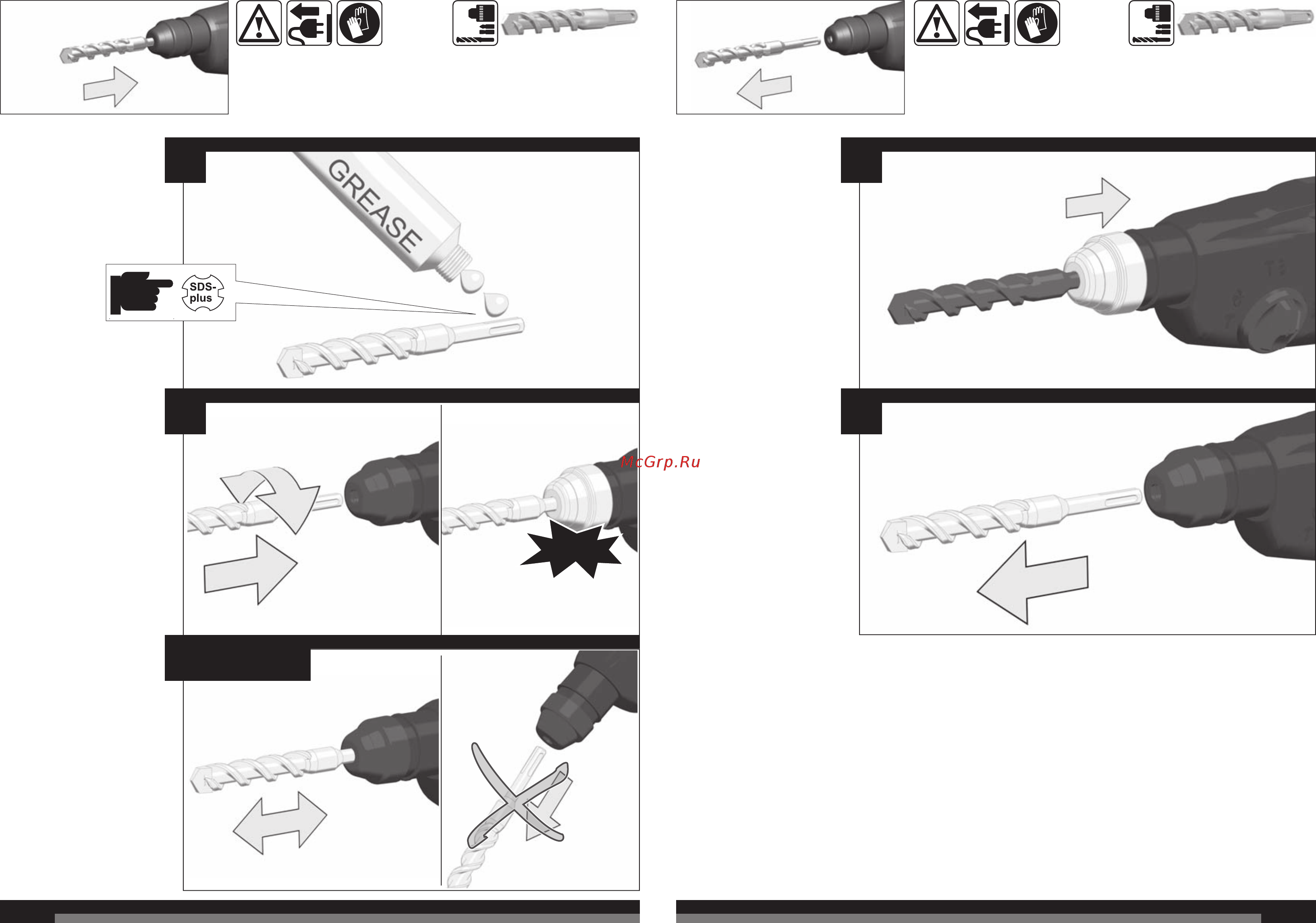 GREASE

SDS-plus

McGrp.Ru