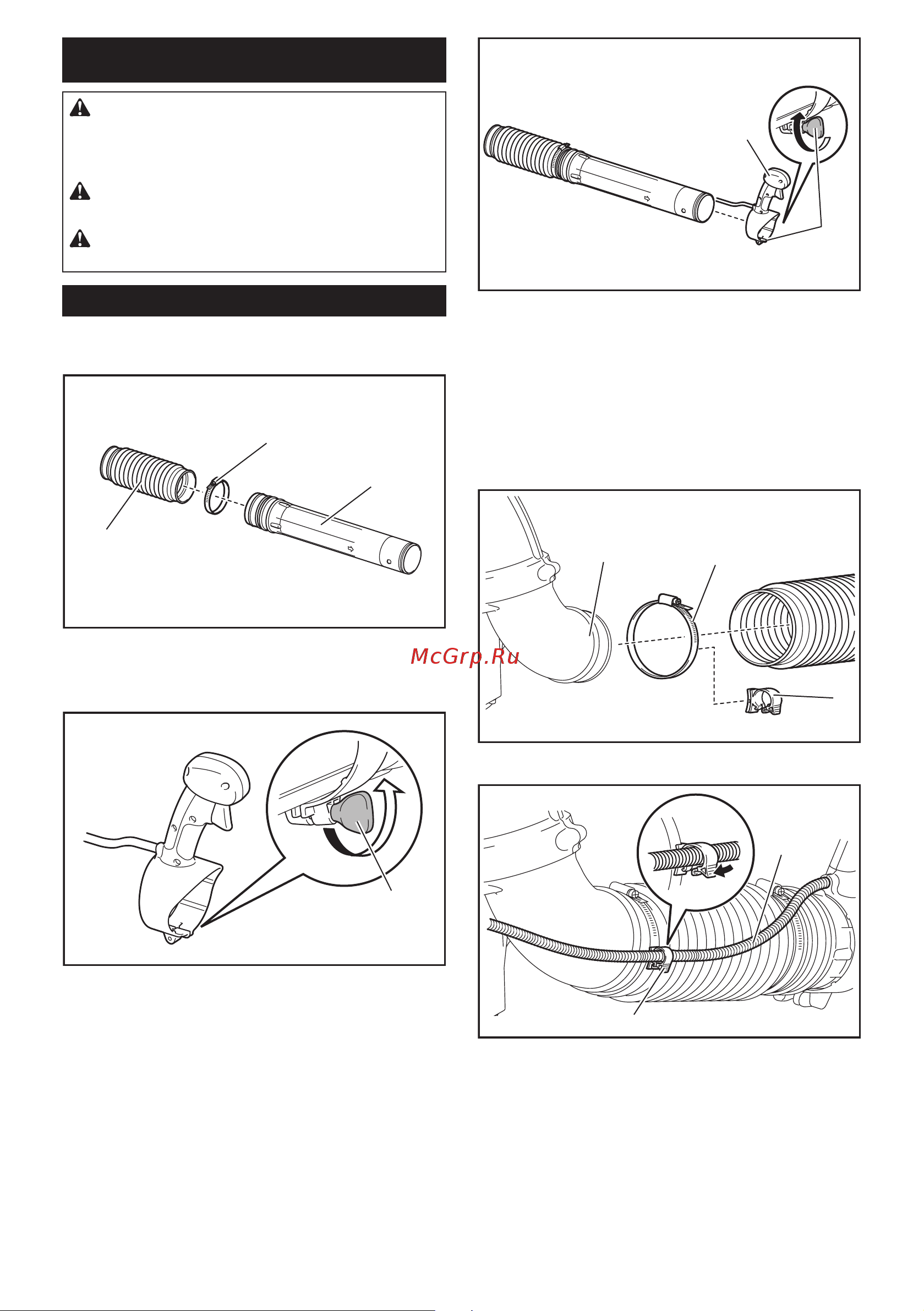 McGrp.Ru