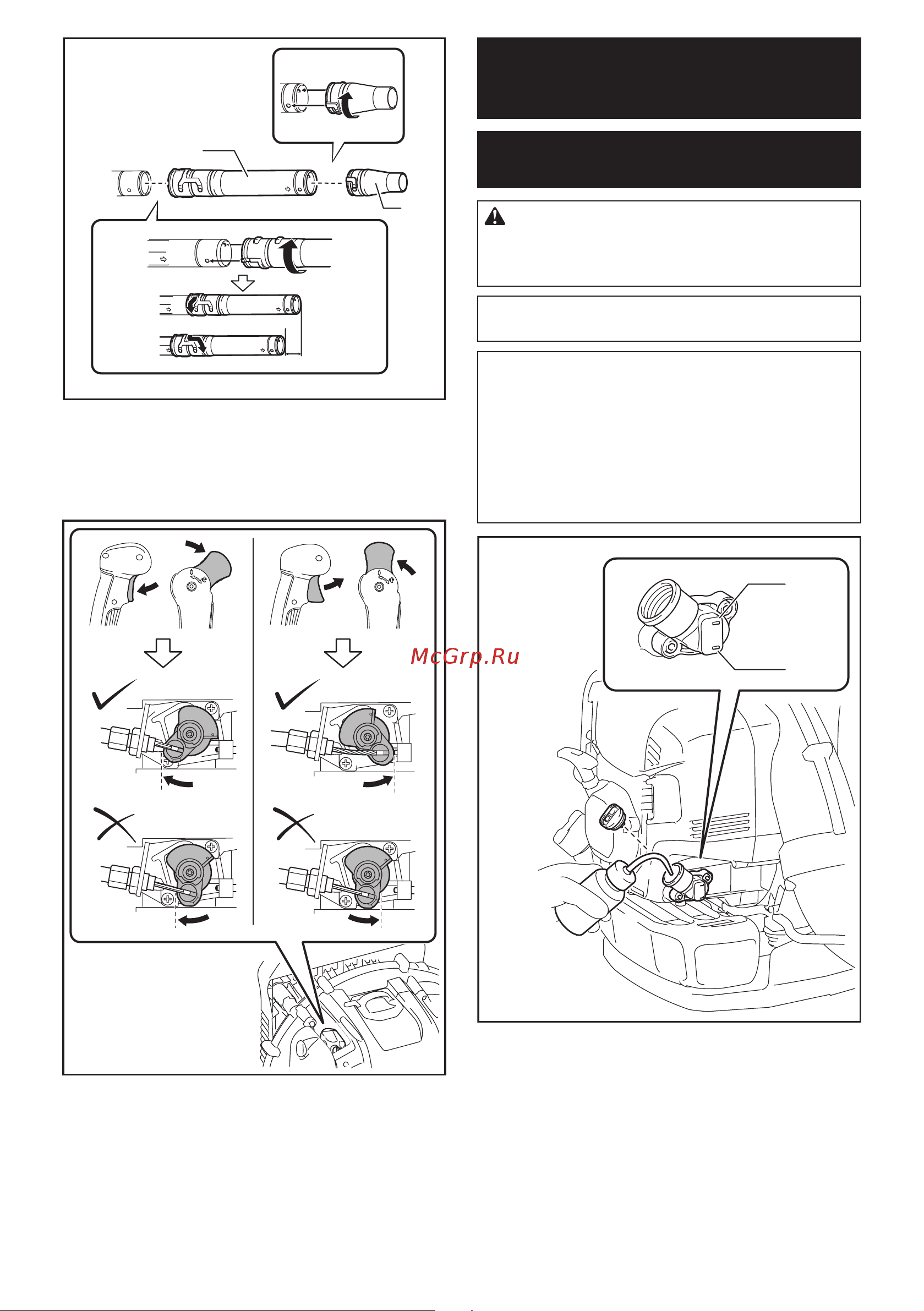 McGrp.Ru