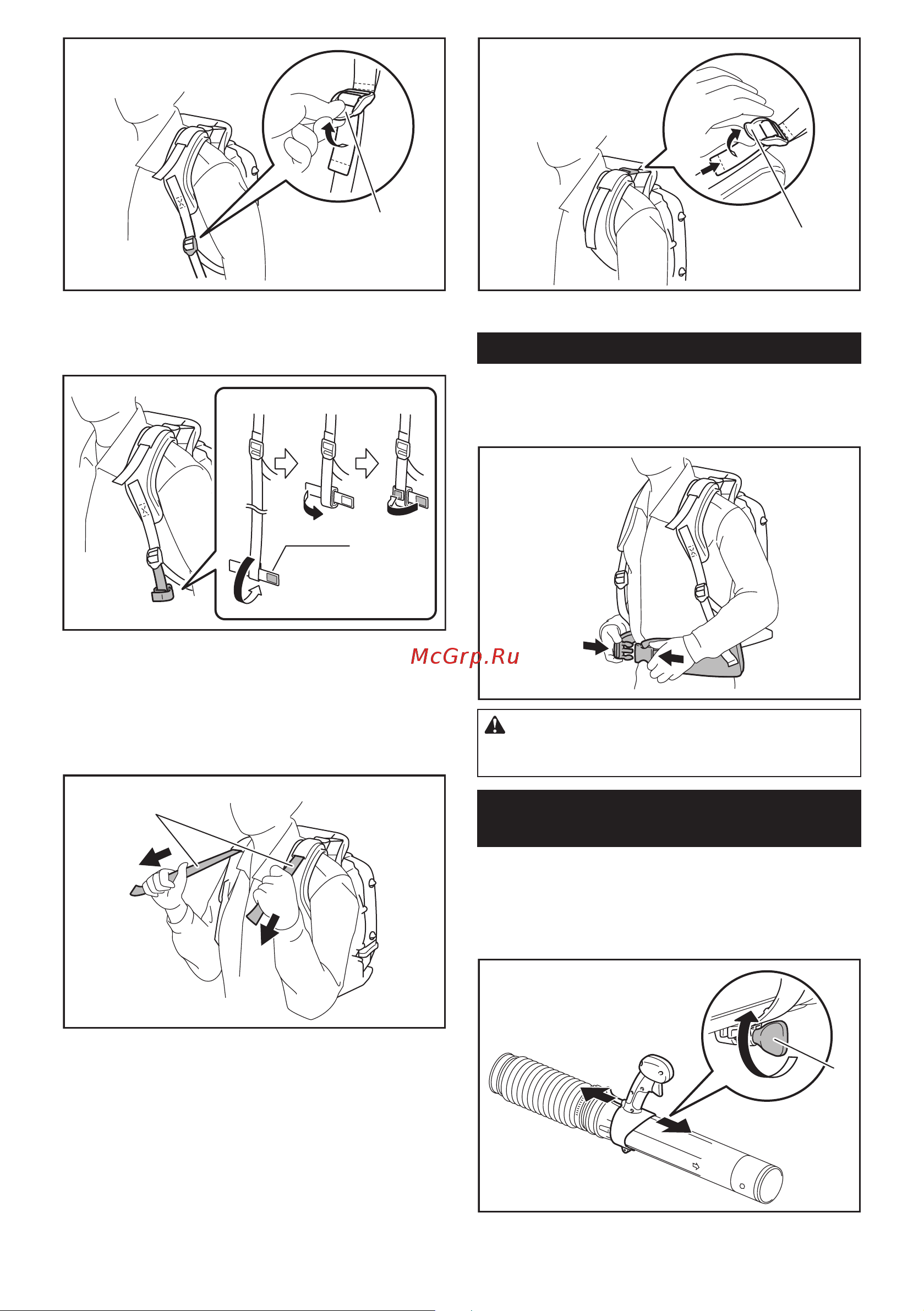 McGrp.Ru