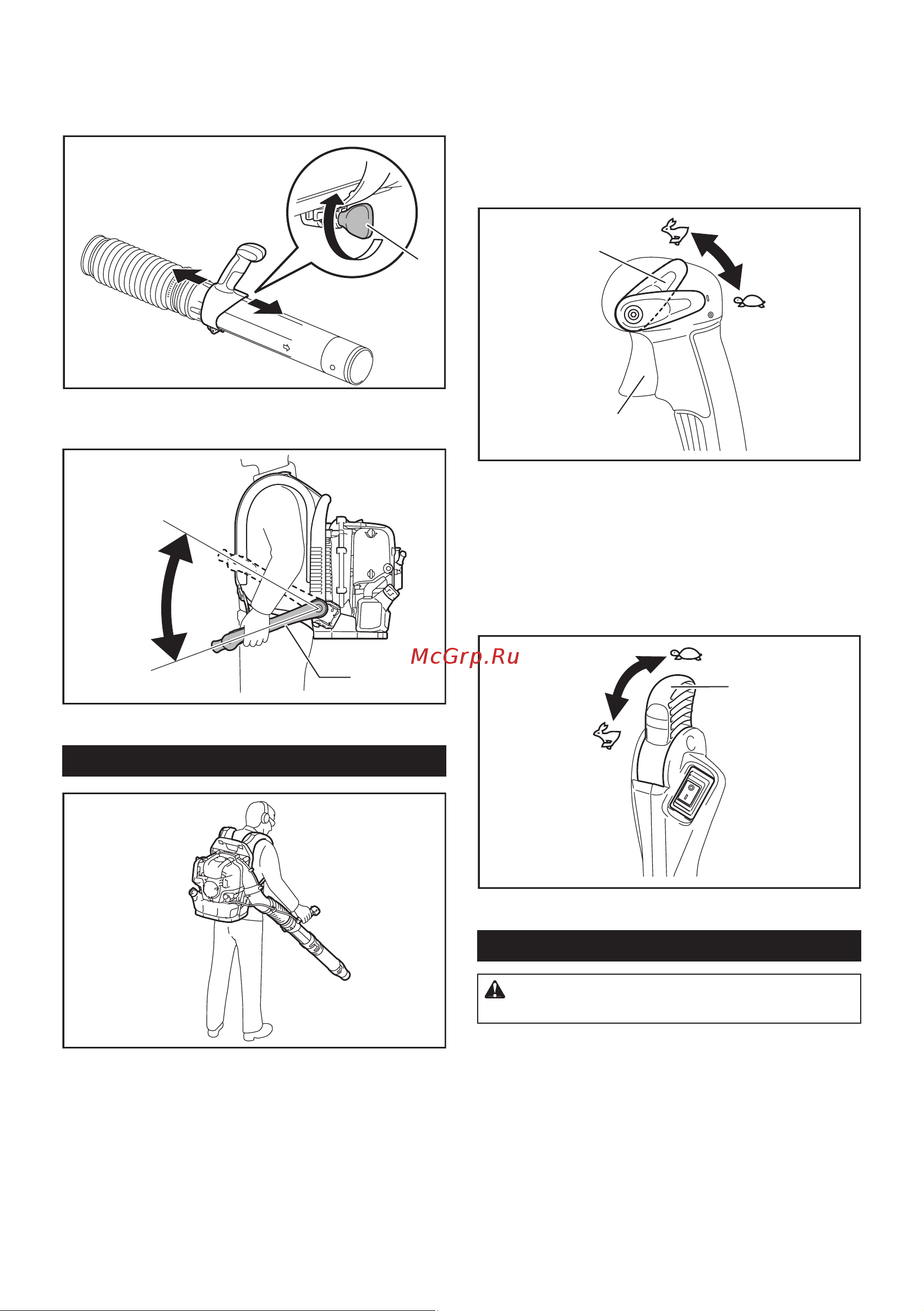 McGrp.Ru