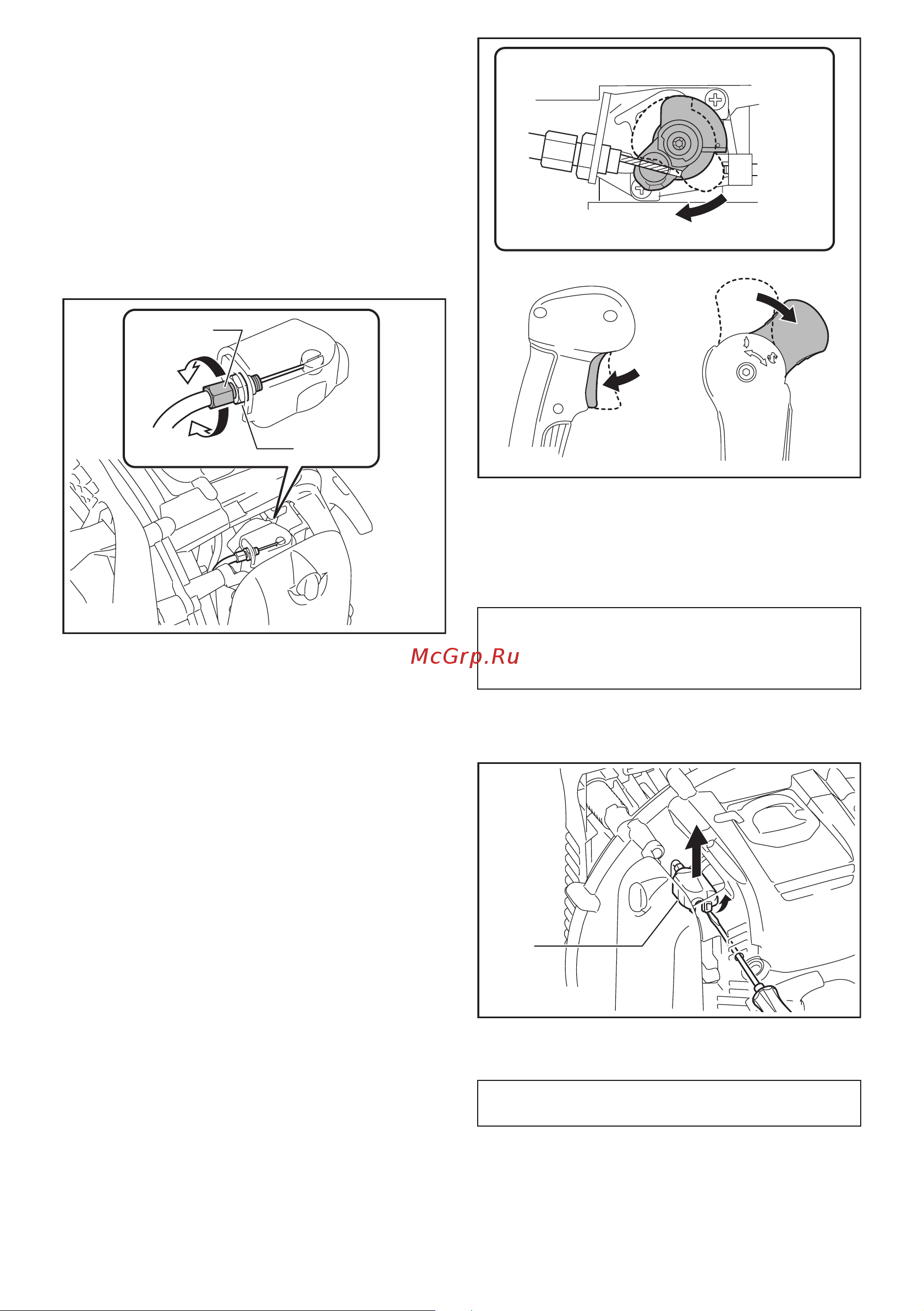 McGrp.Ru