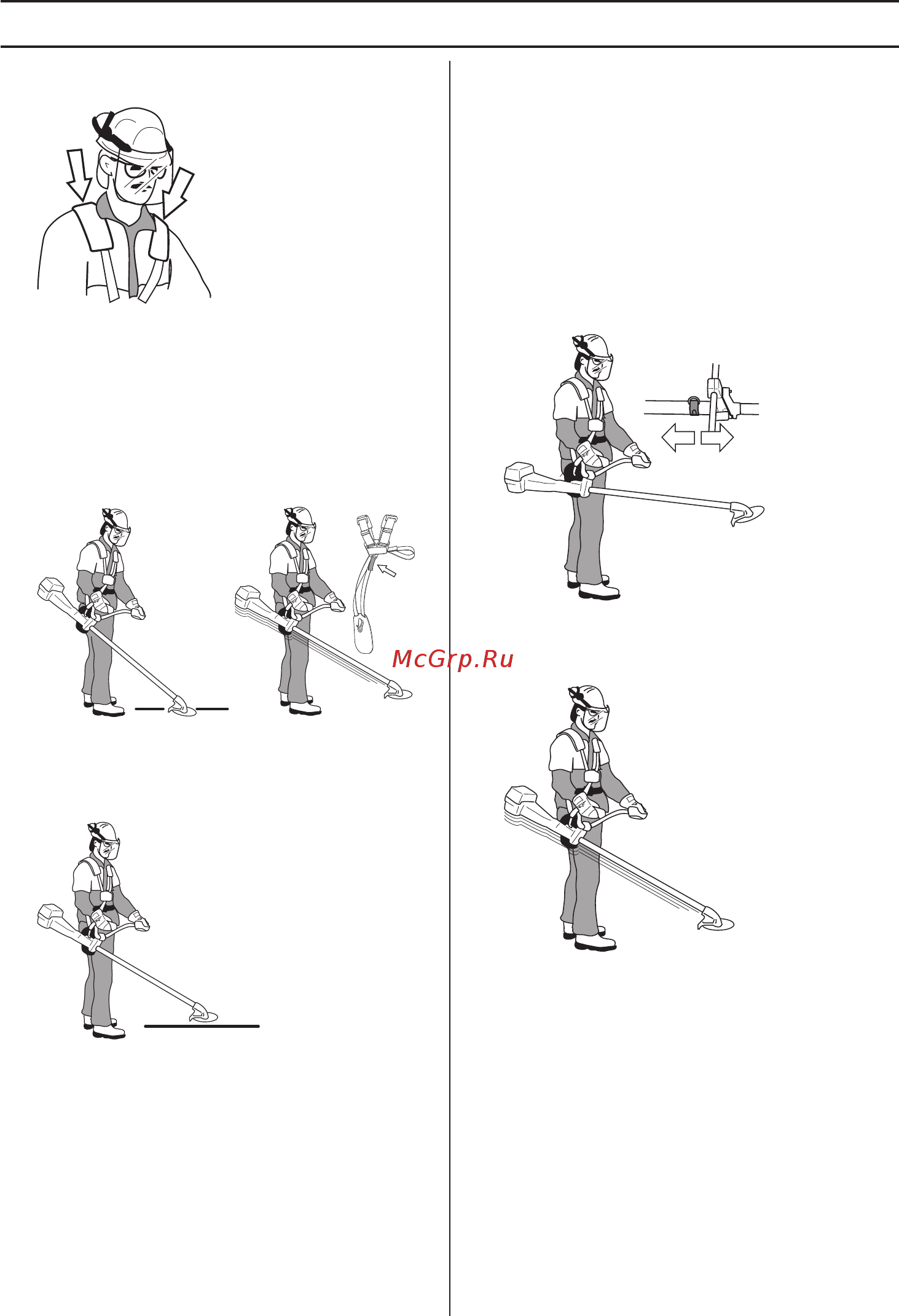 McGrp.Ru