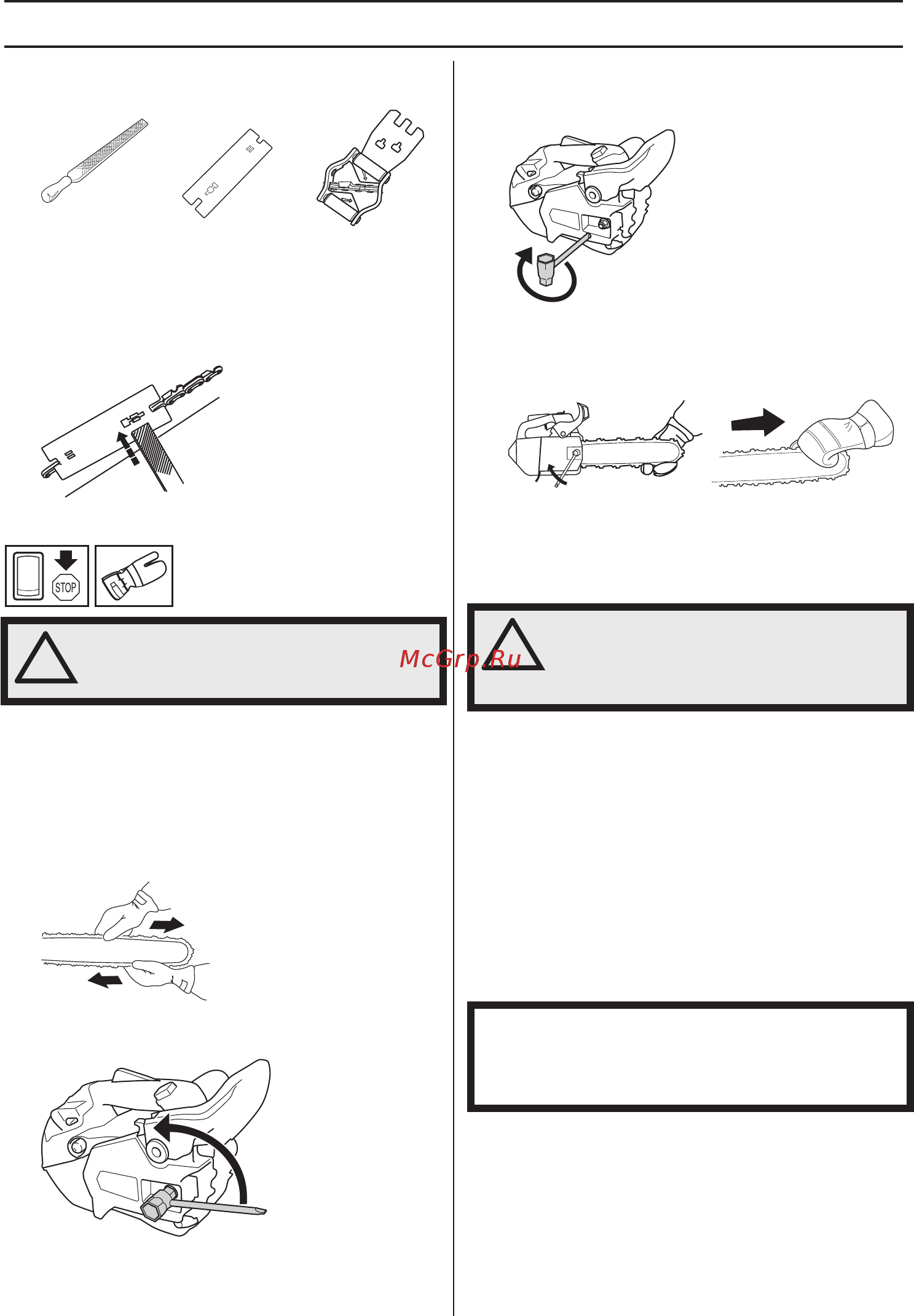 STOP

McGrp.Ru