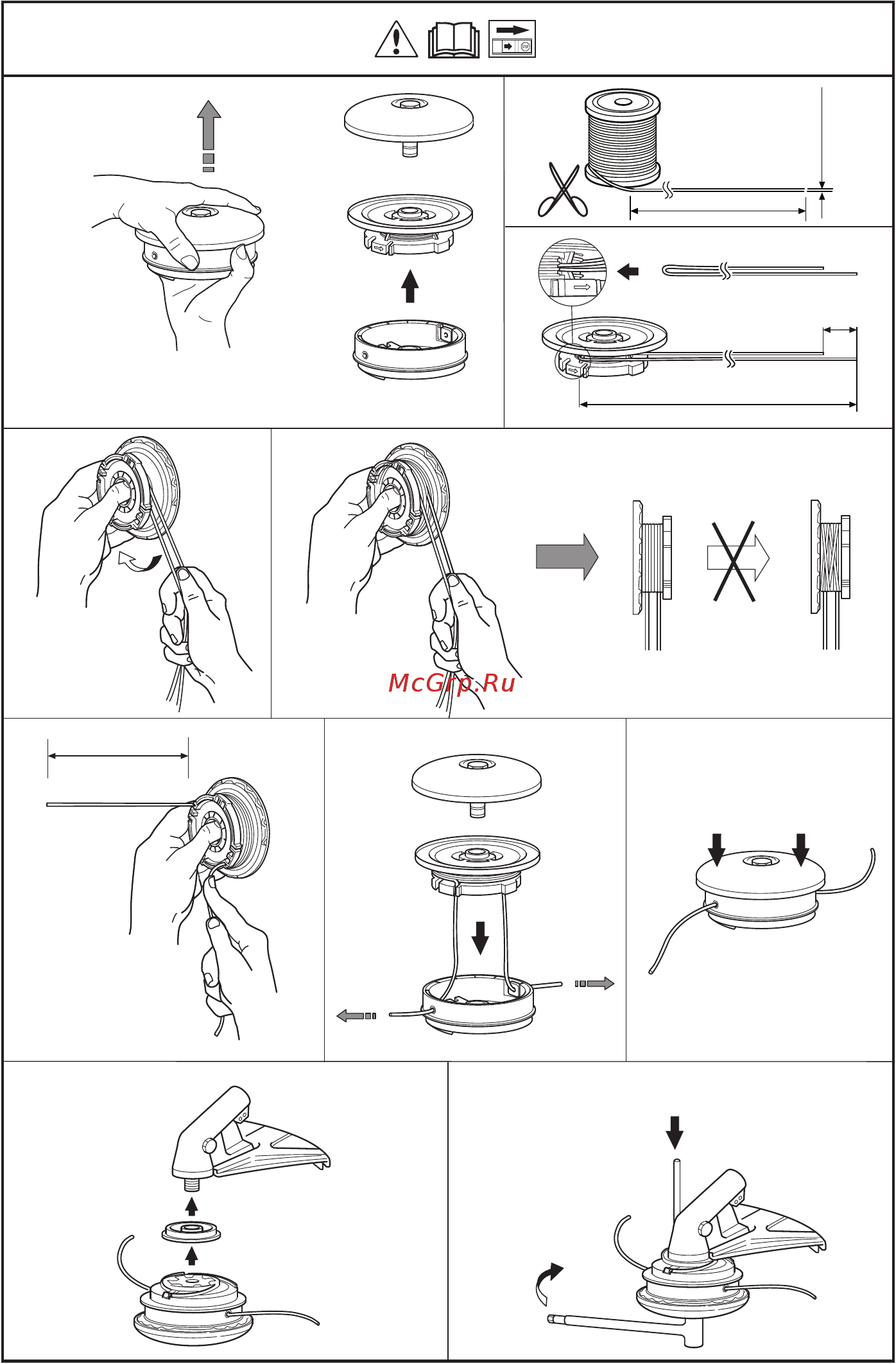 McGrp.Ru