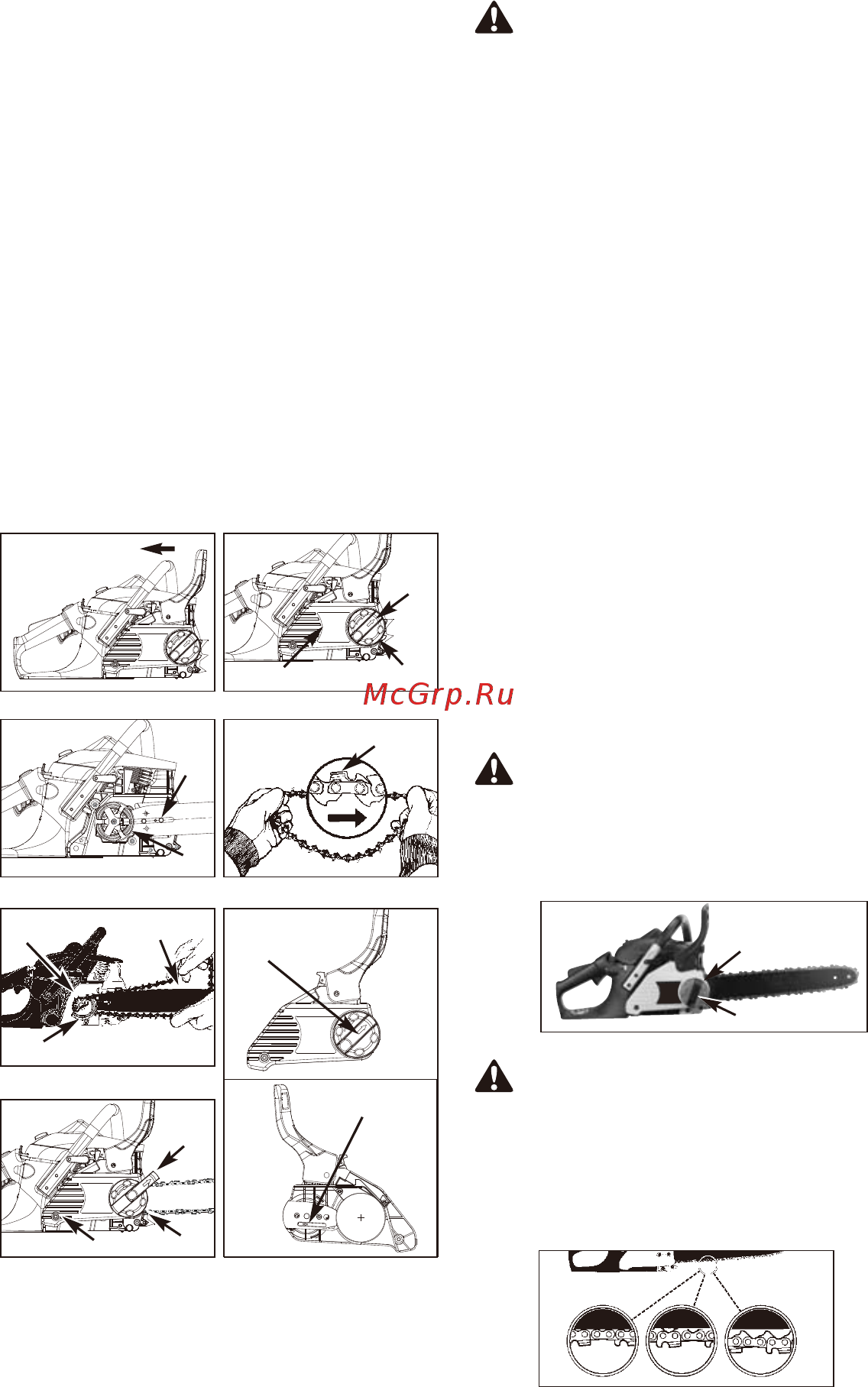 McGrp.Ru