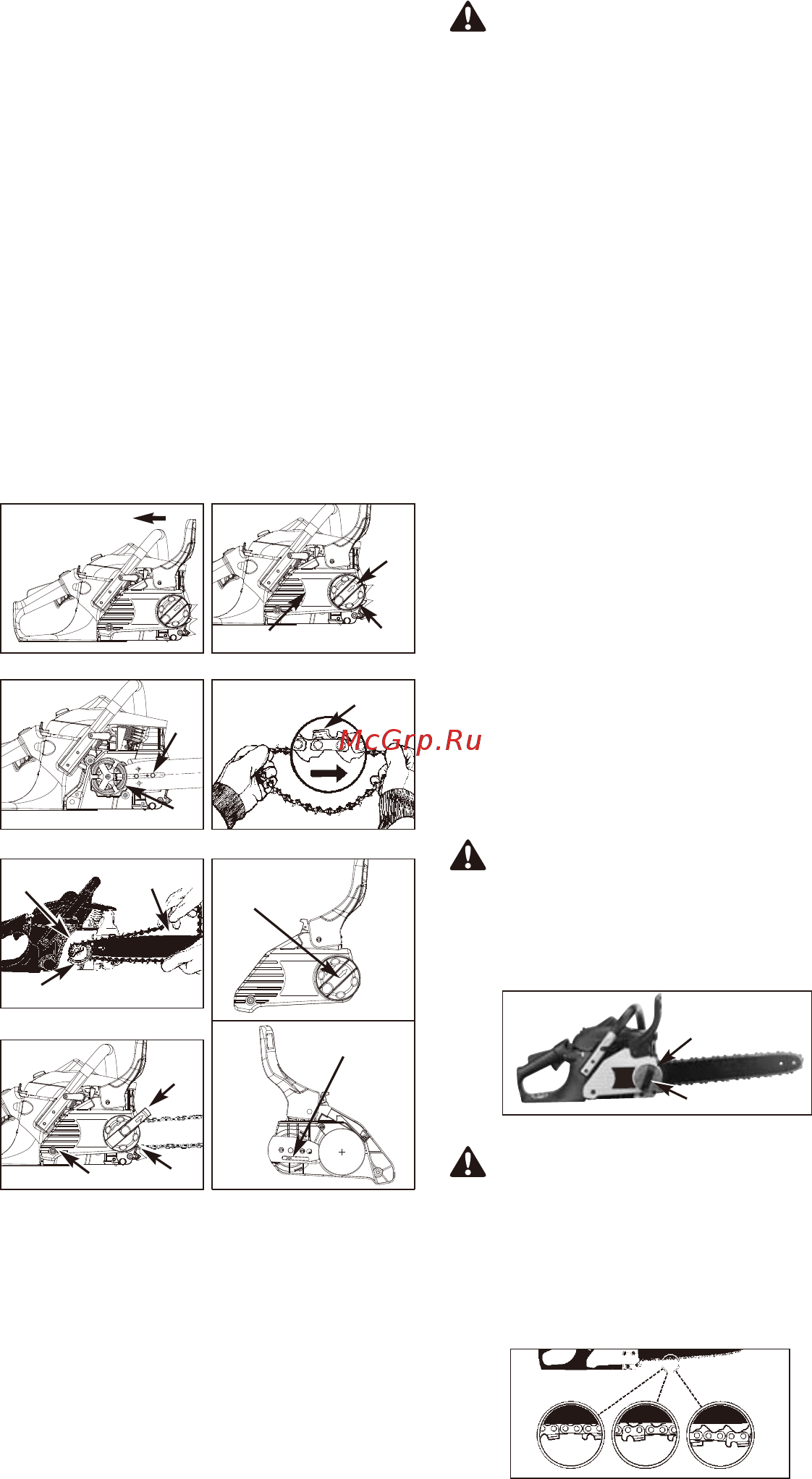 McGrp.Ru