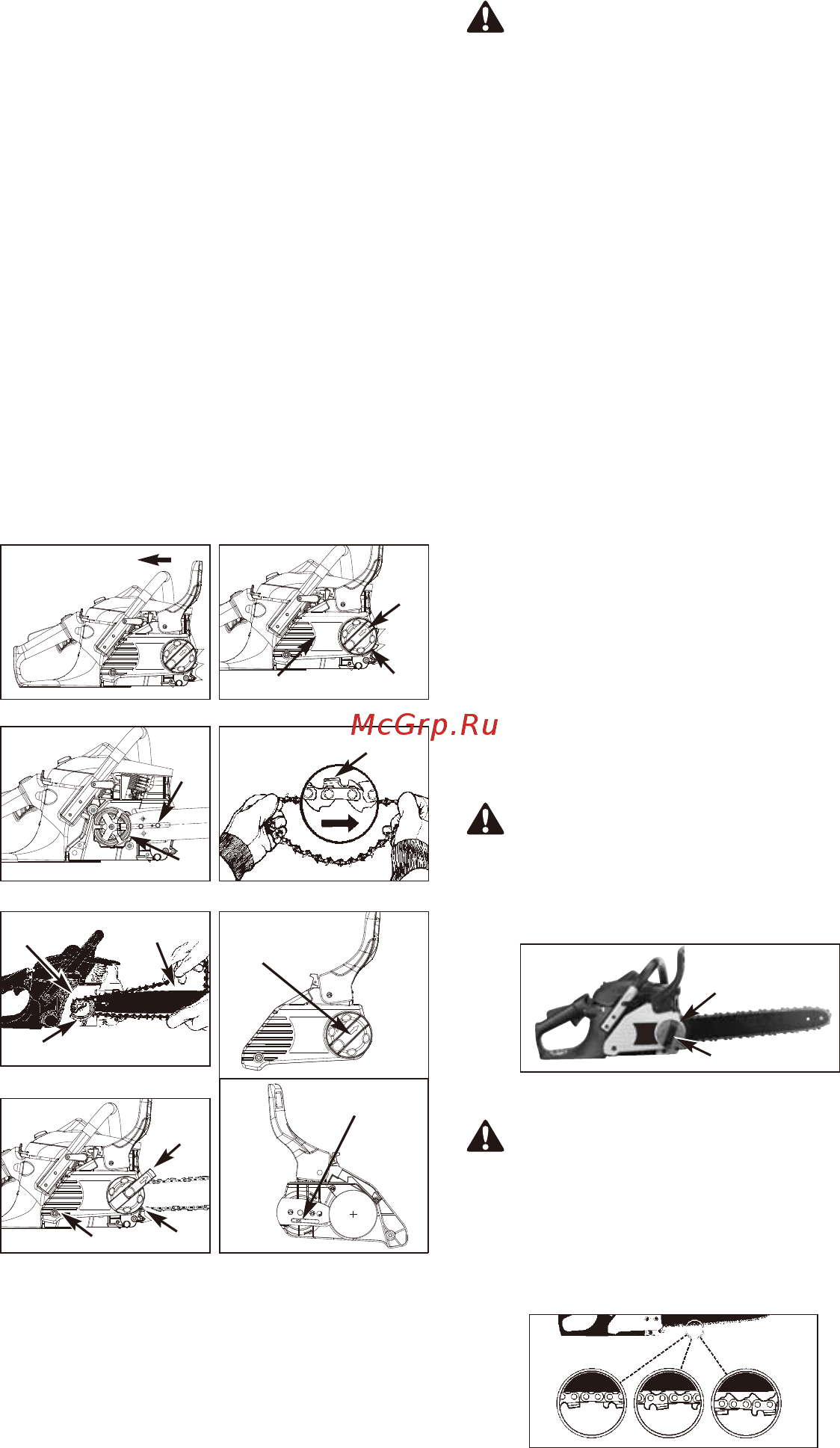 McGrp.Ru