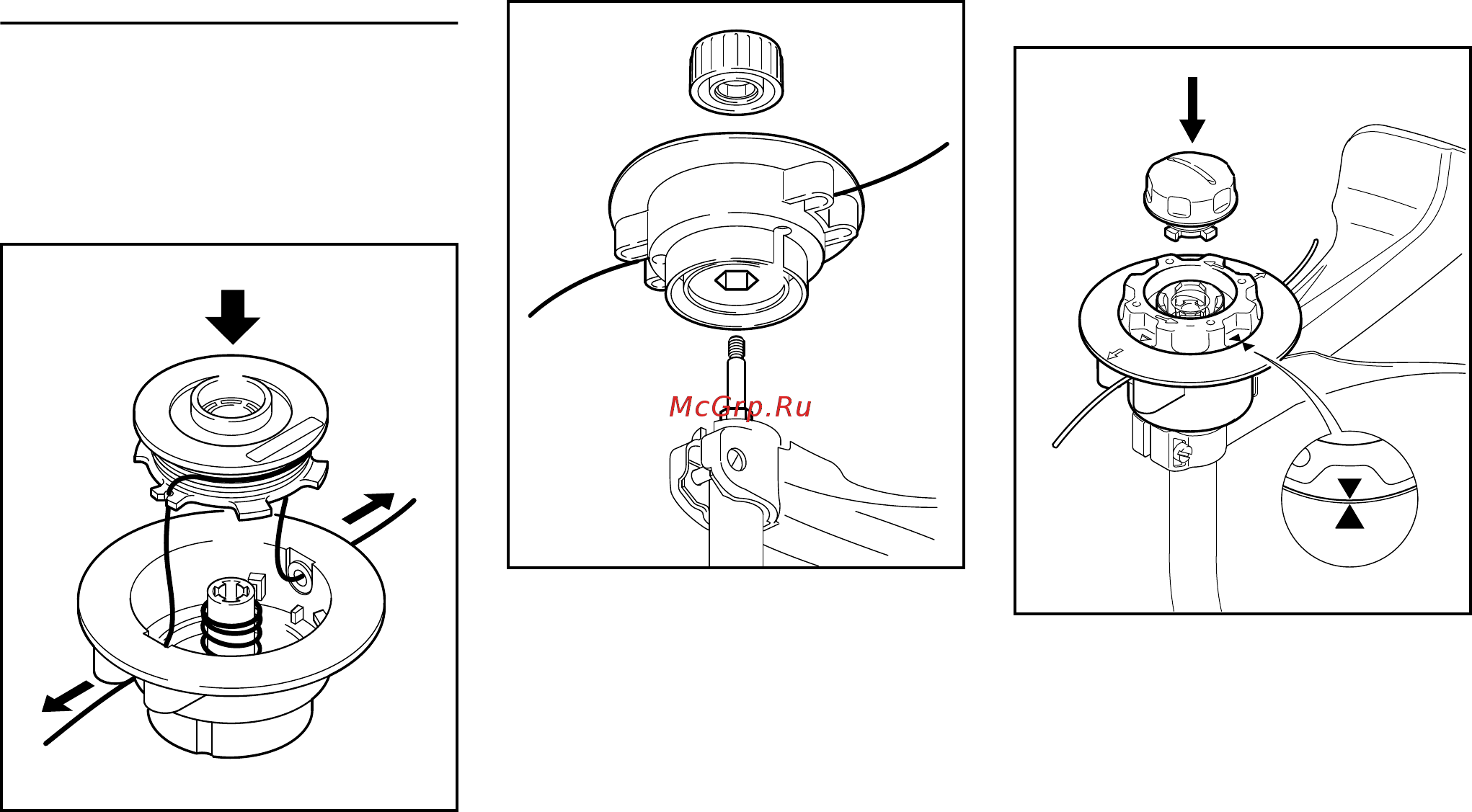 McGrp.Ru