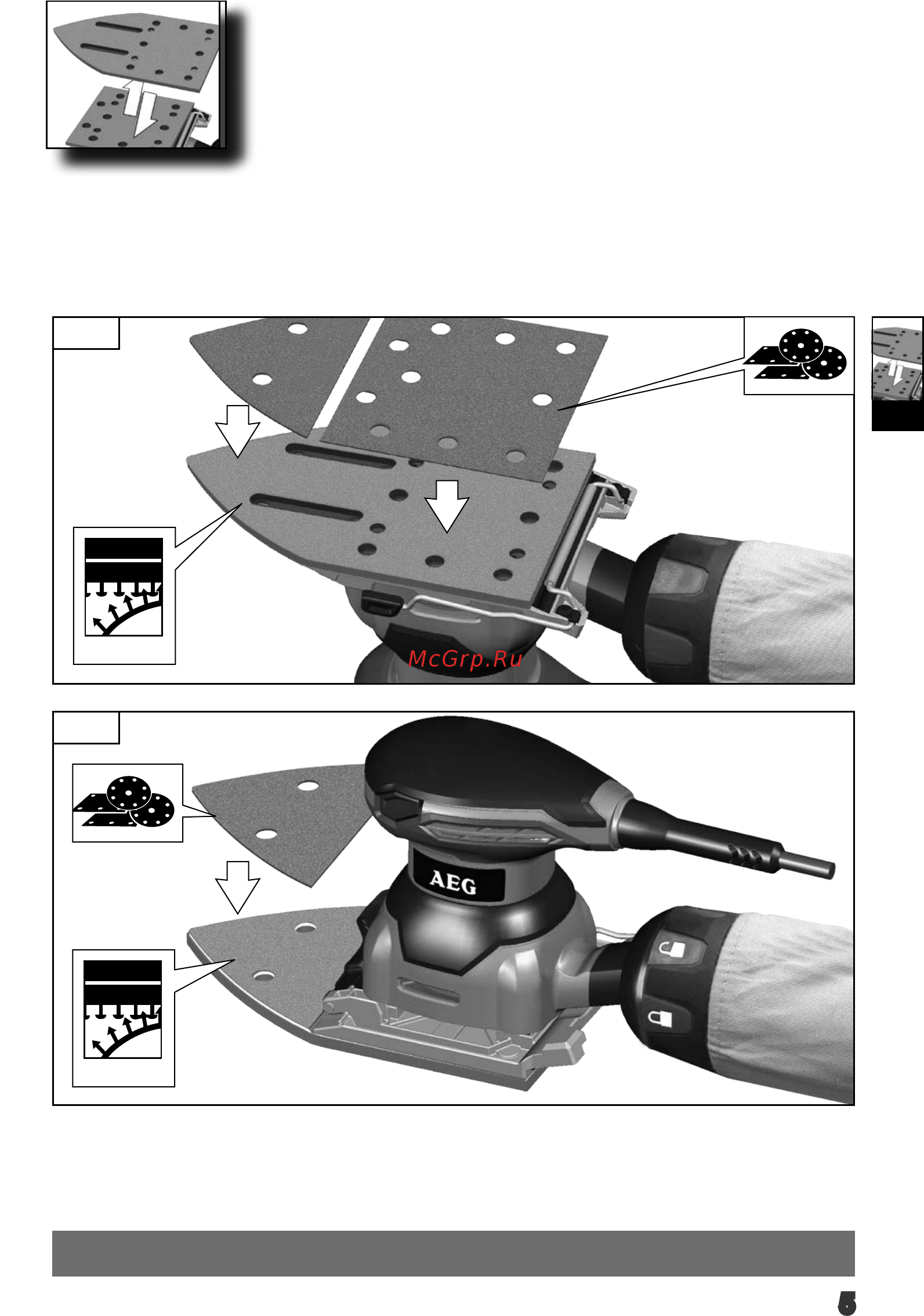 McGrp.Ru

AEG

5