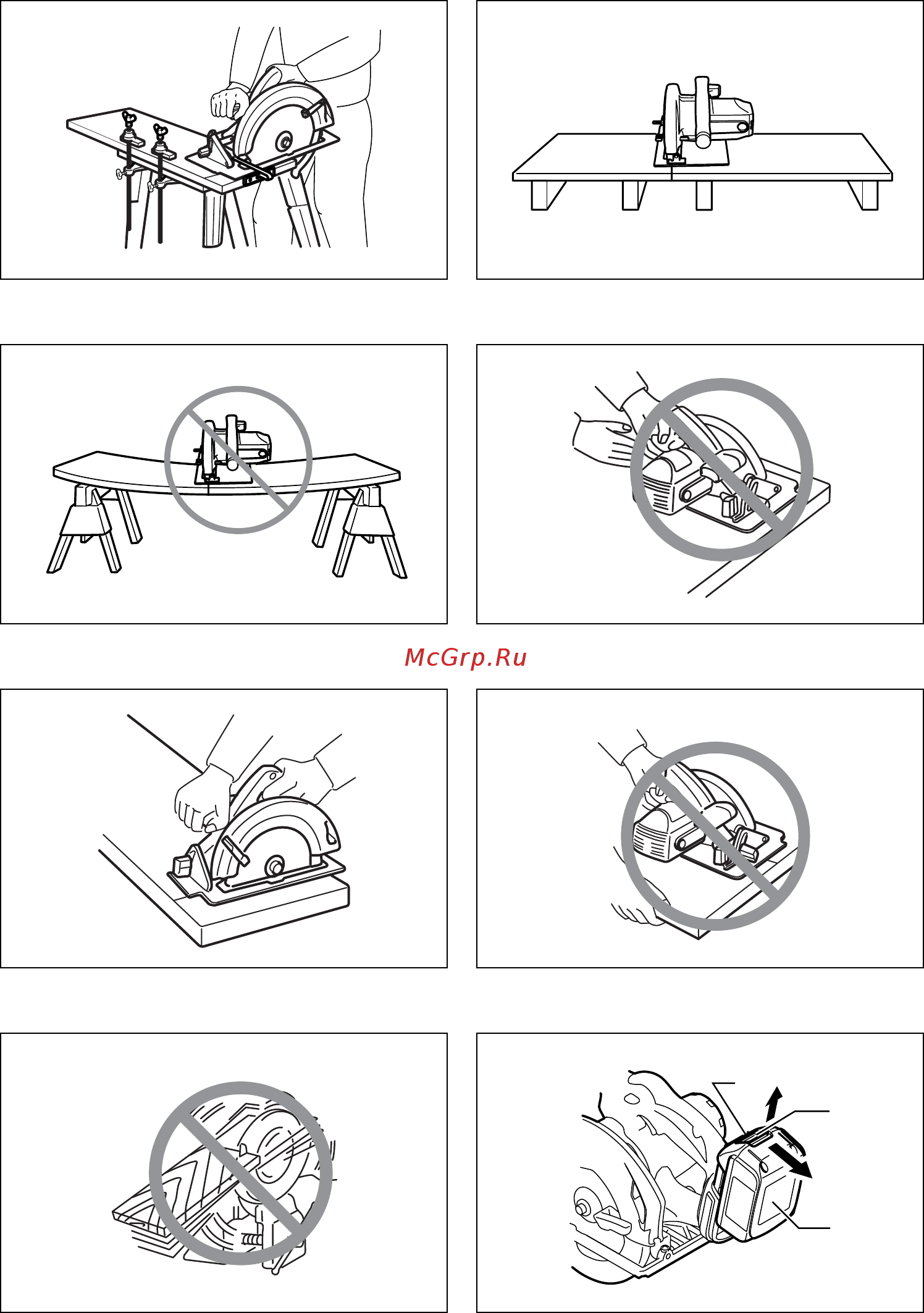 McGrp.Ru