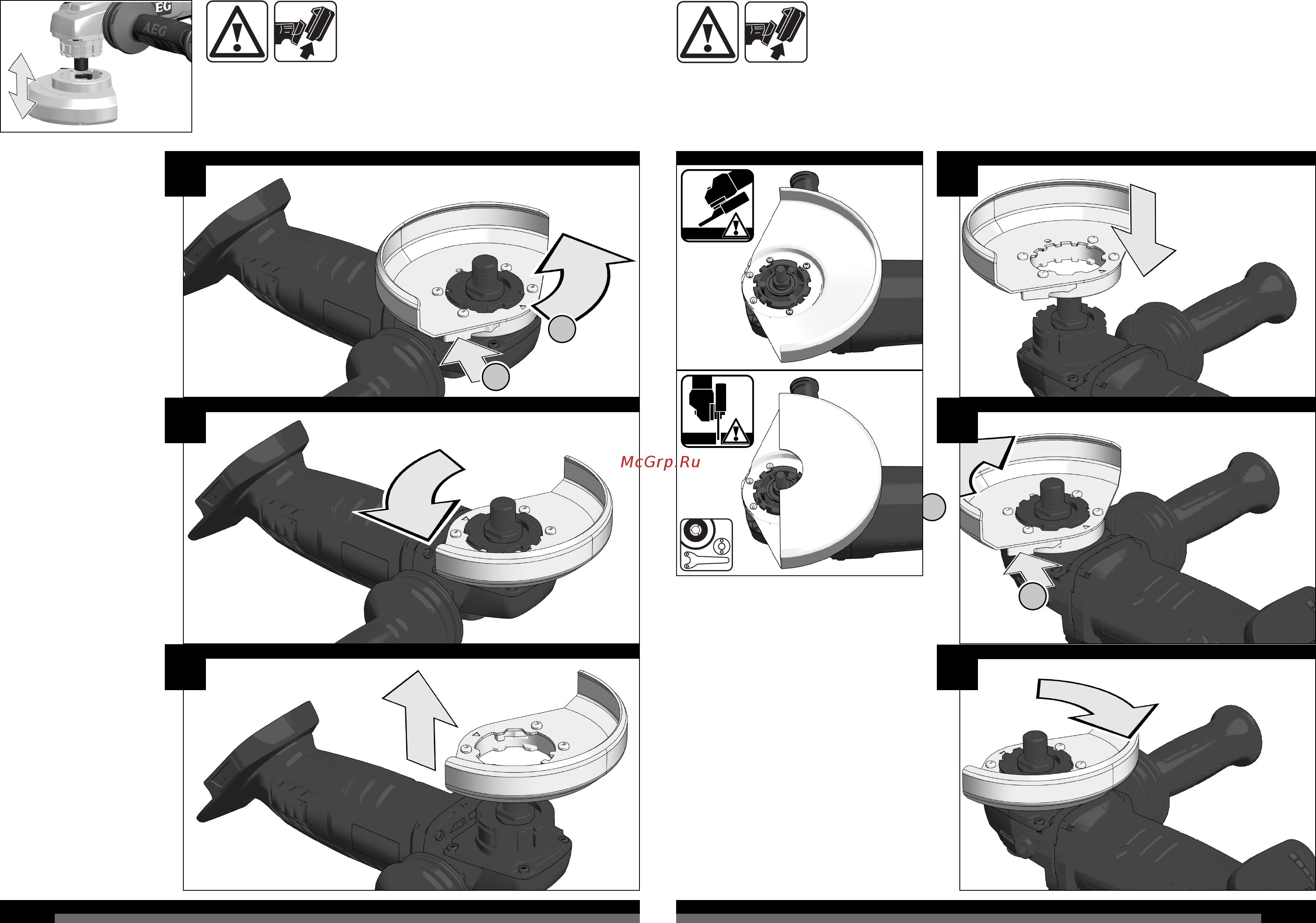 EG
AEG

McGrp.Ru