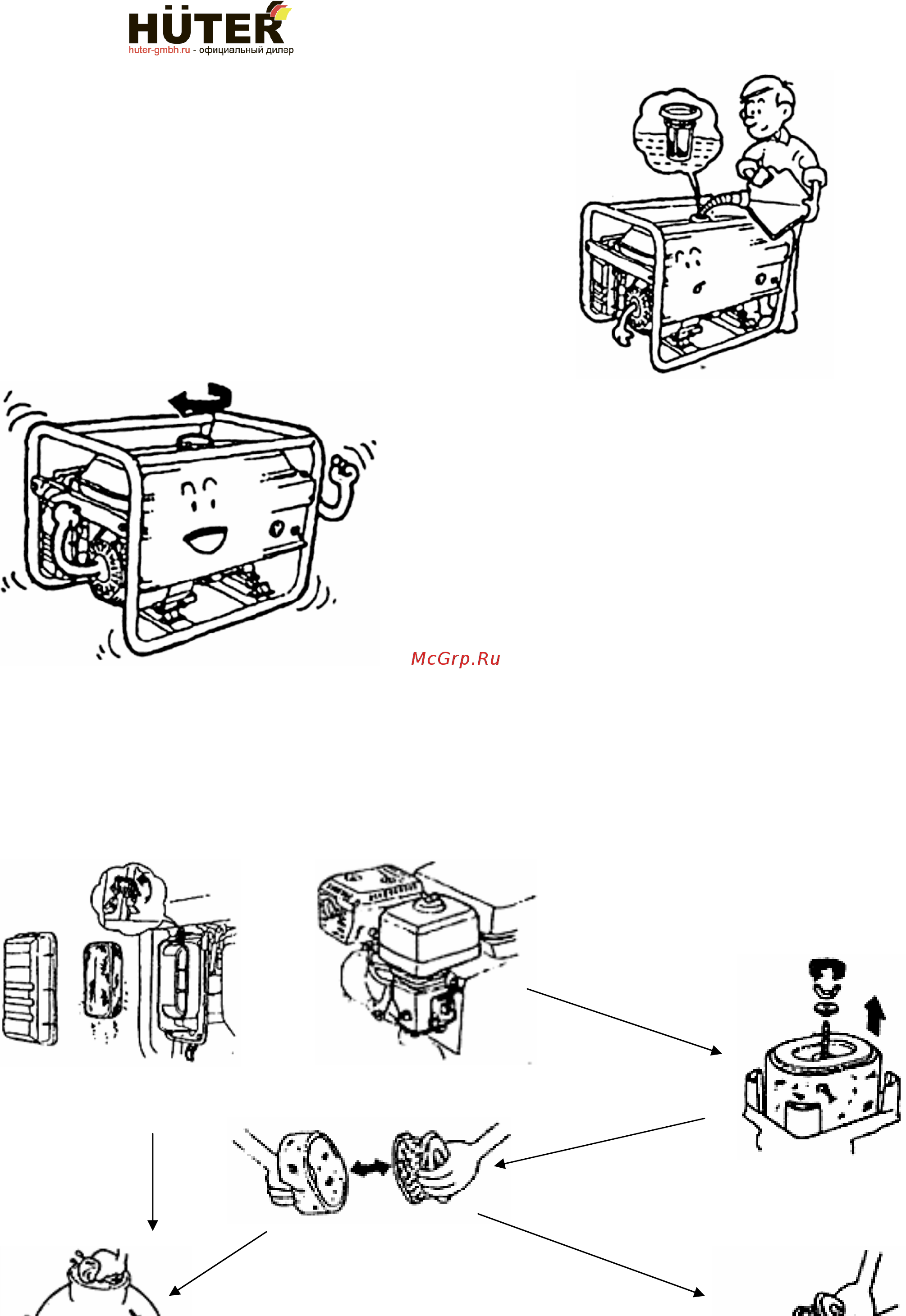 HÜTER
huter-gmbh.ru - официальный дилер

McGrp.Ru