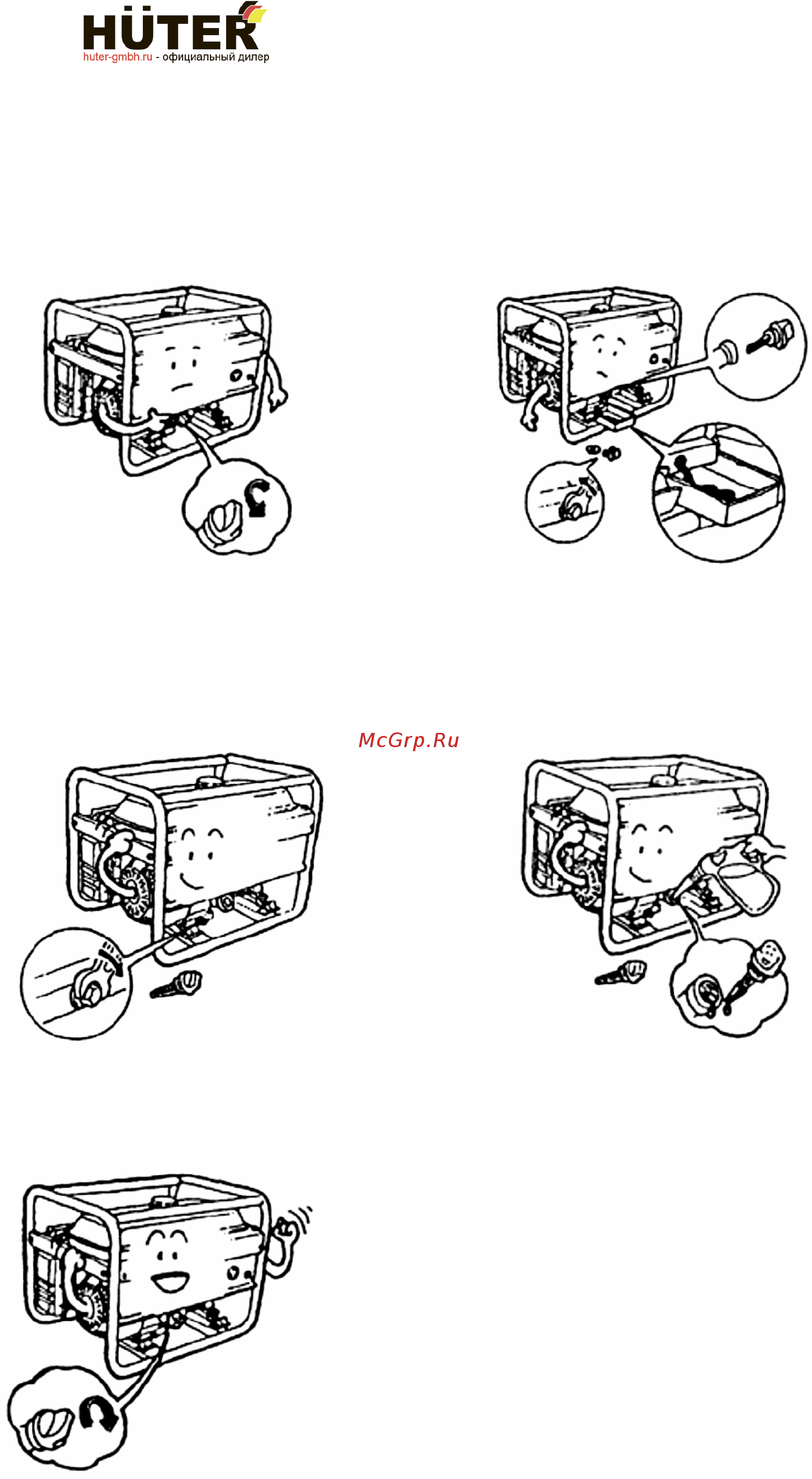 HÜTER
huter-gmbh.ru - официальный дилер

McGrp.Ru