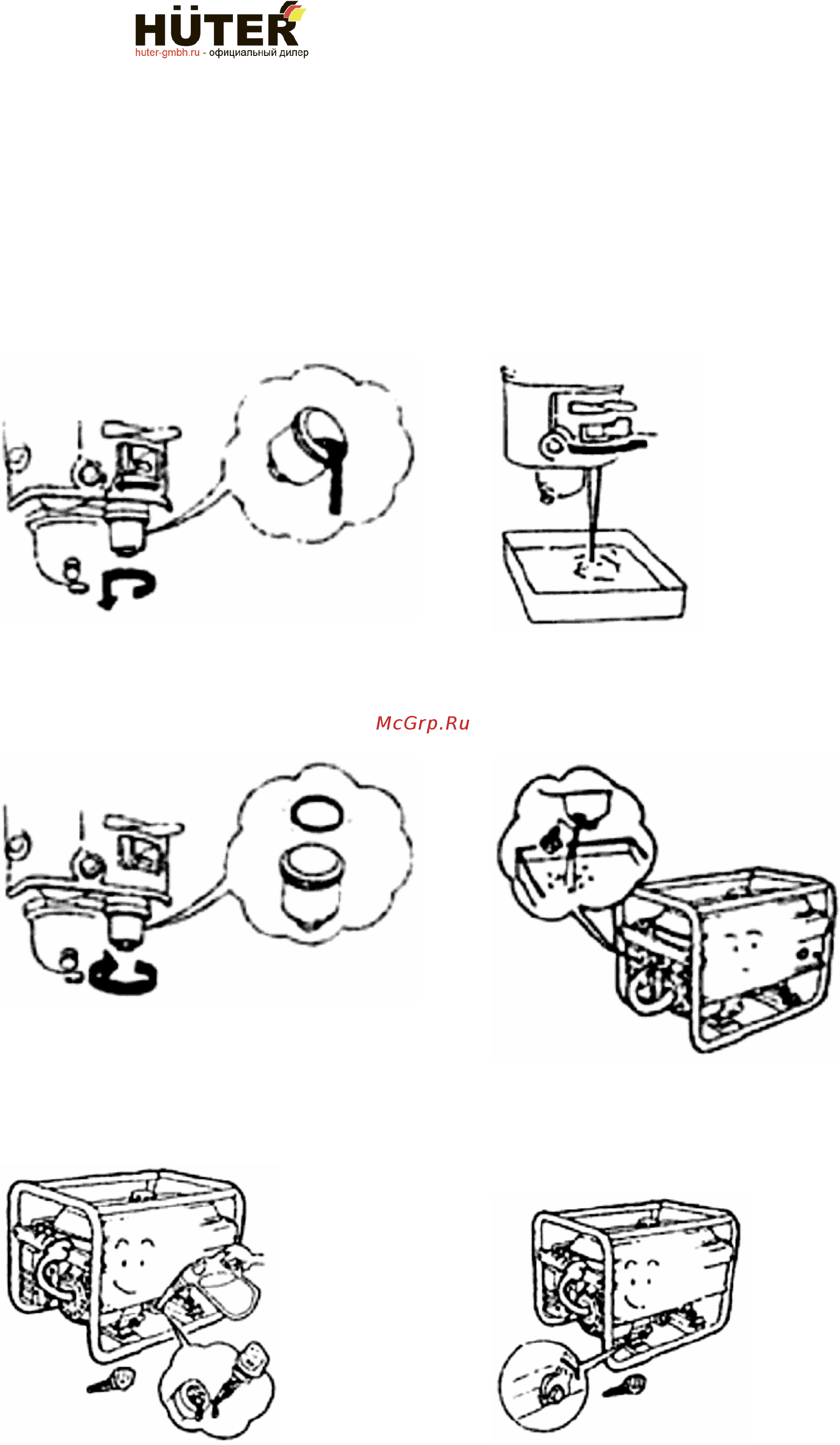 HÜTER
huter-gmbh.ru - официальный дилер

McGrp.Ru