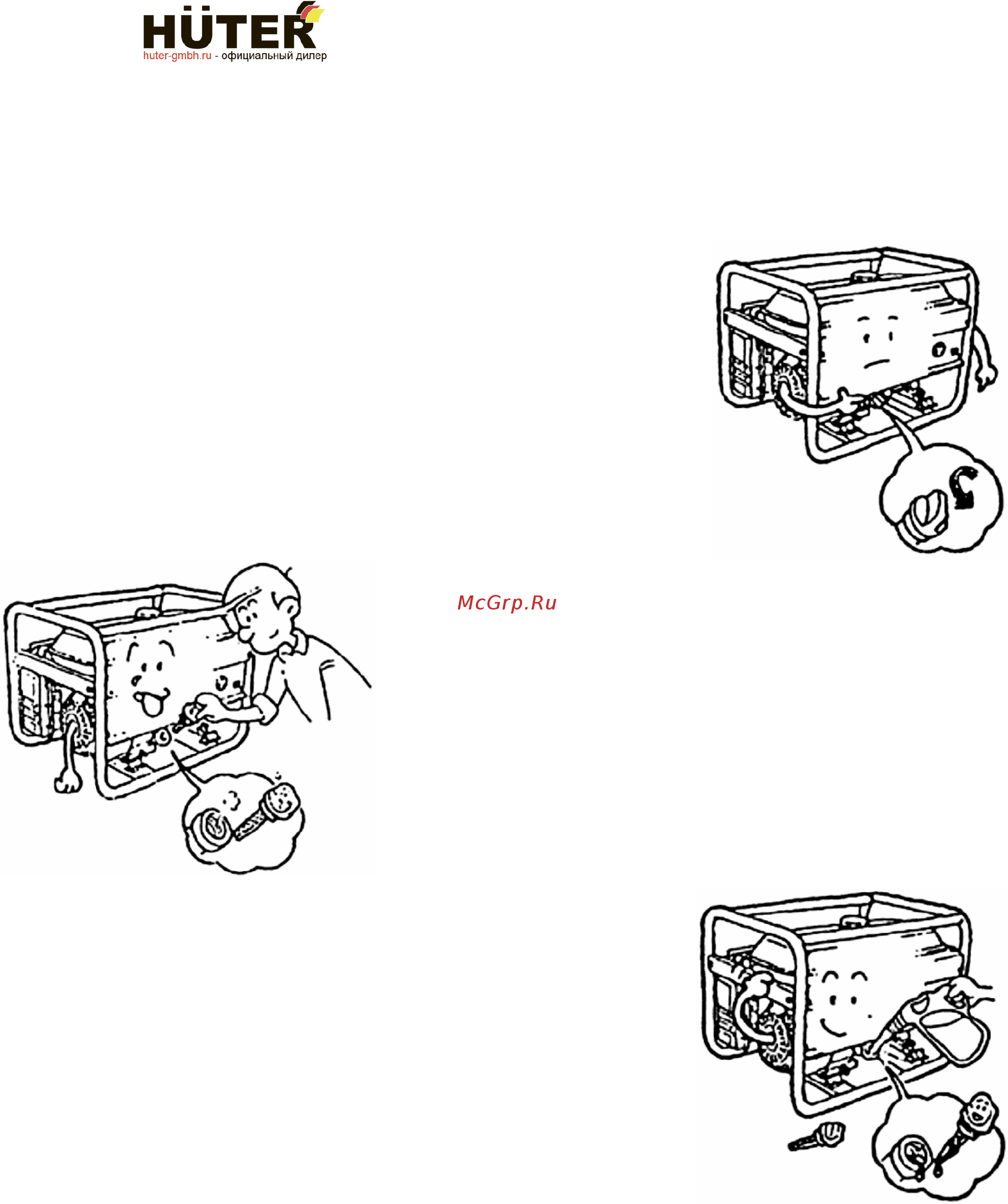 HÜTER
huter-gmbh.ru - официальный дилер

McGrp.Ru