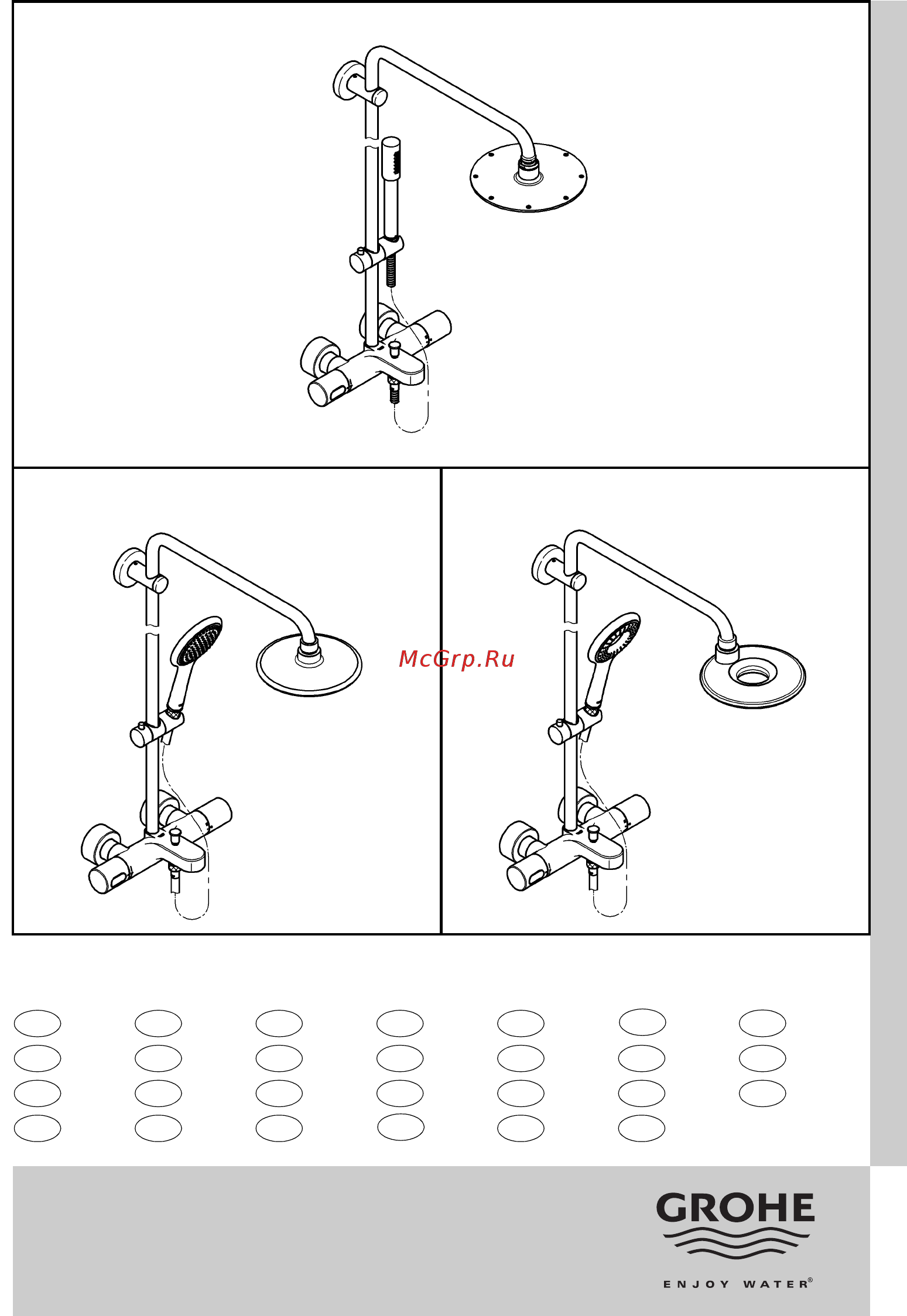 McGrp.Ru

GROHE
ENJOY WATER®