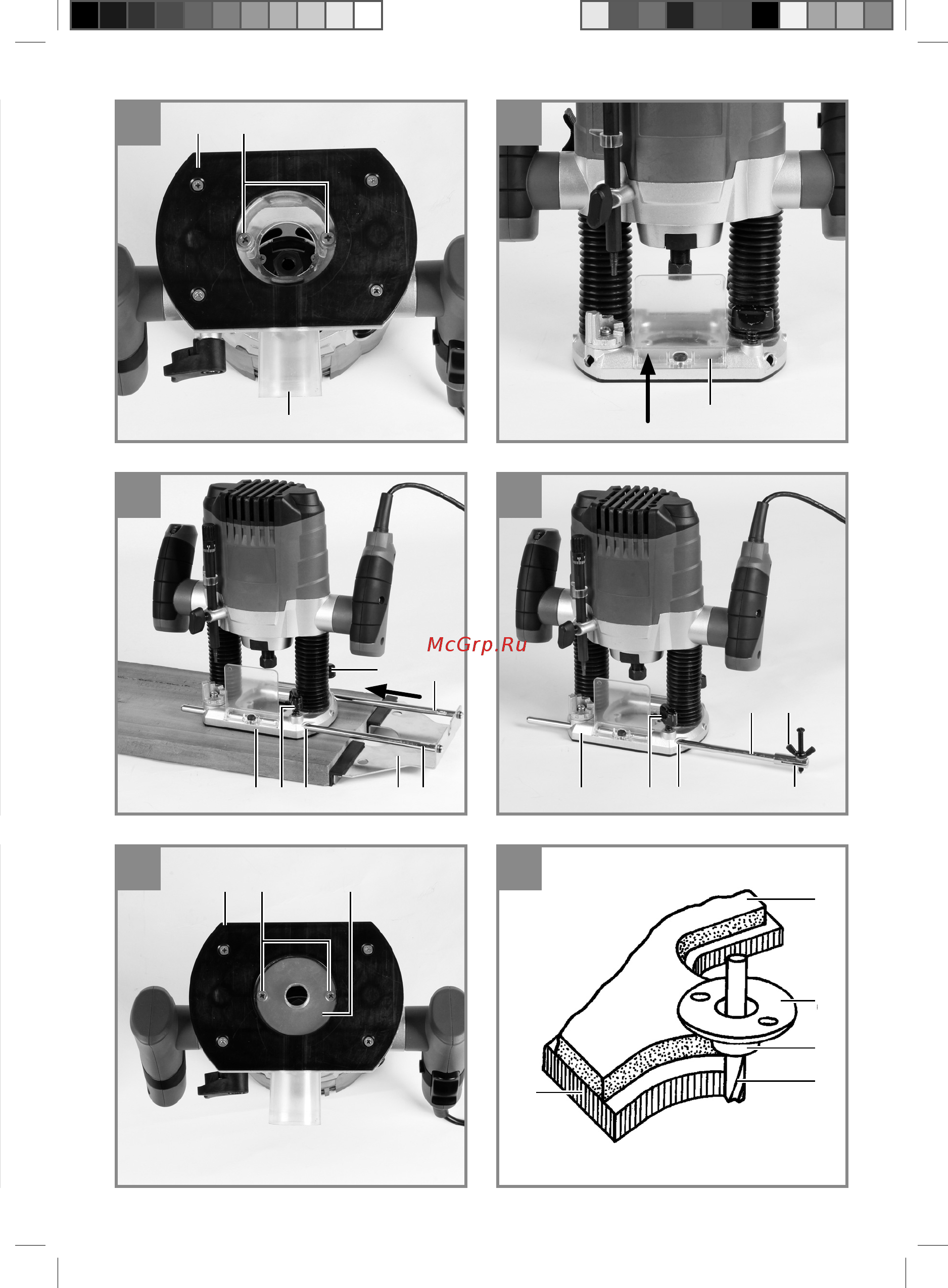 McGrp.Ru