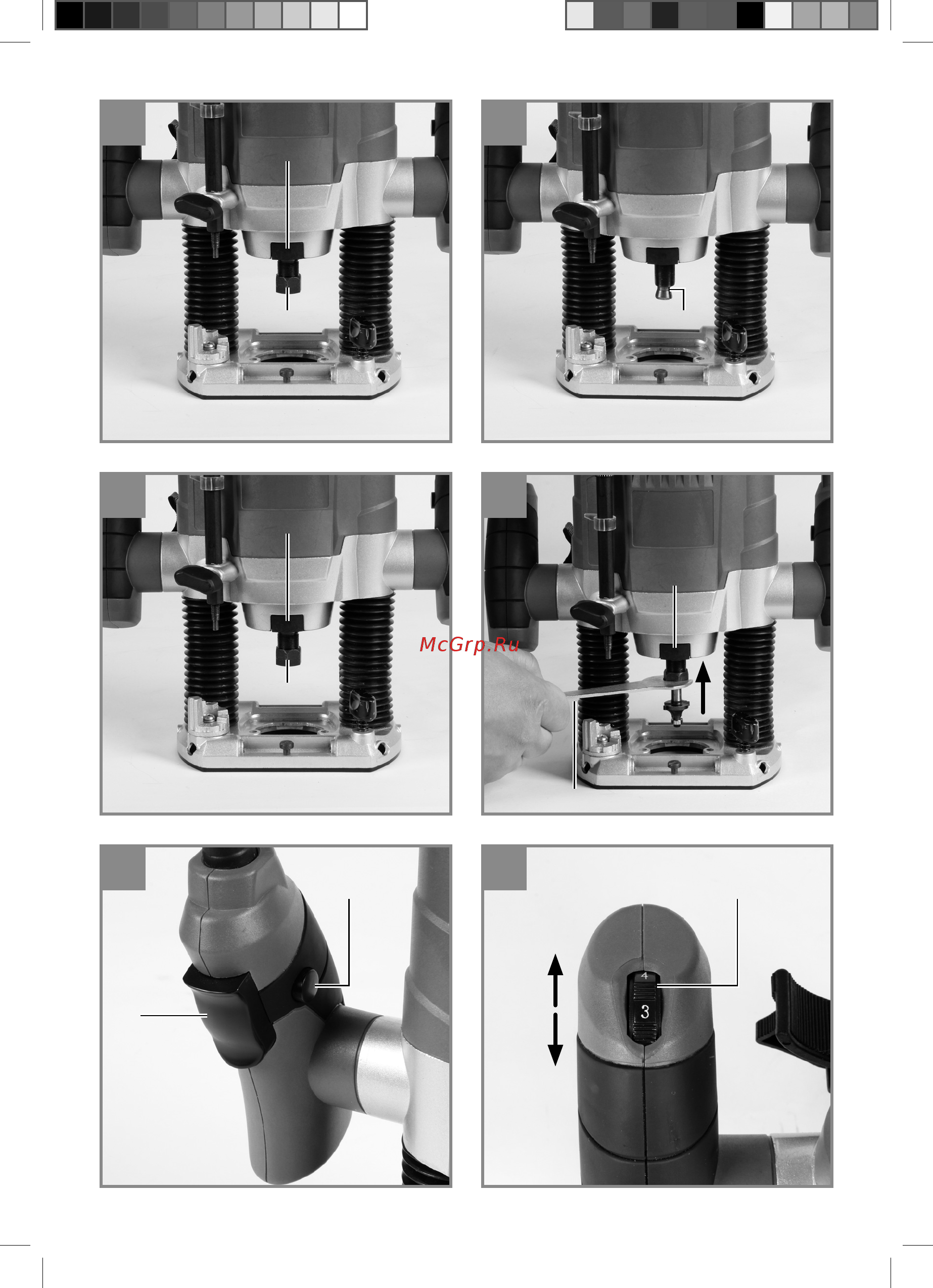 McGrp.Ru

4
3