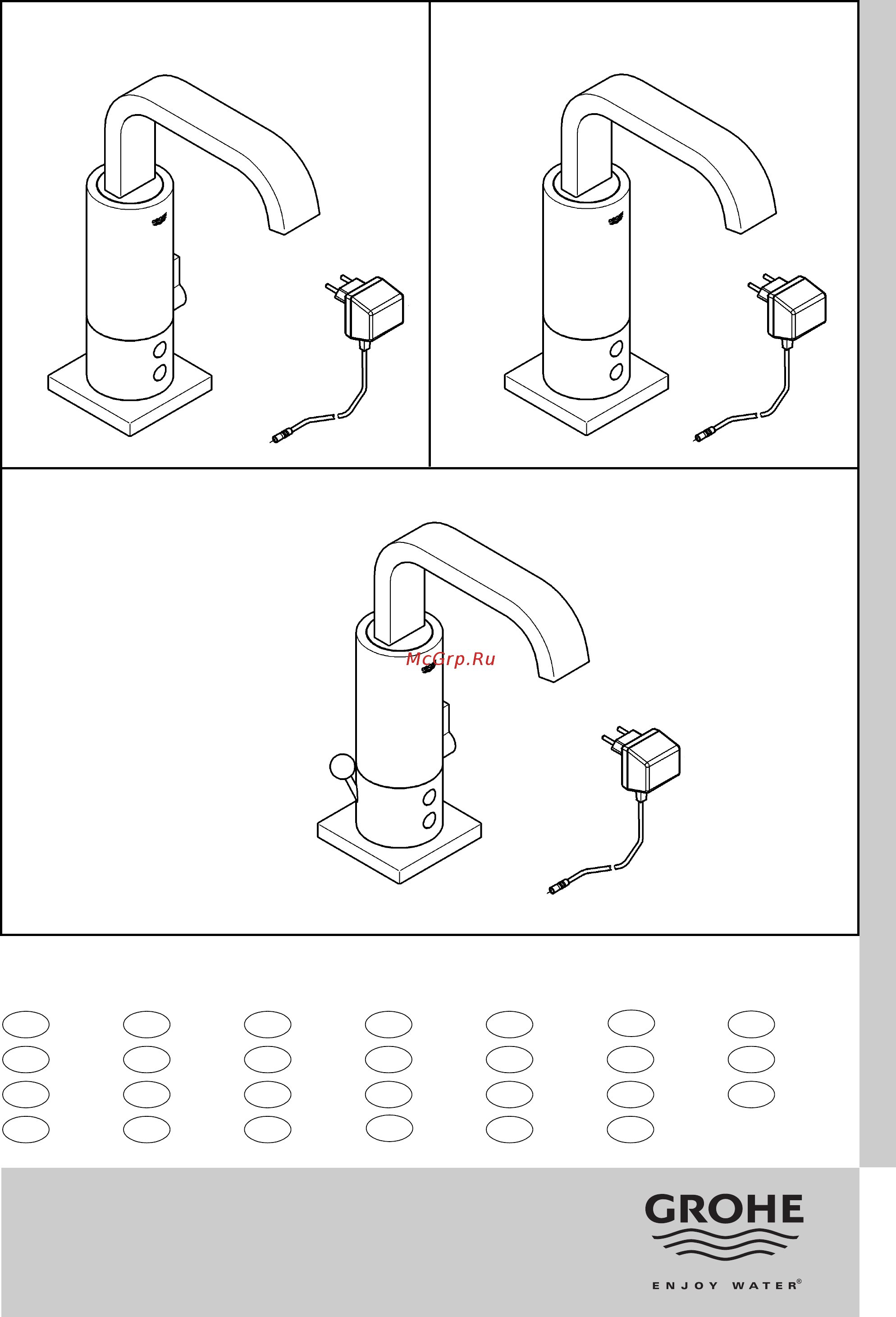 McGrp.Ru

GROHE

ENJOY WATER®