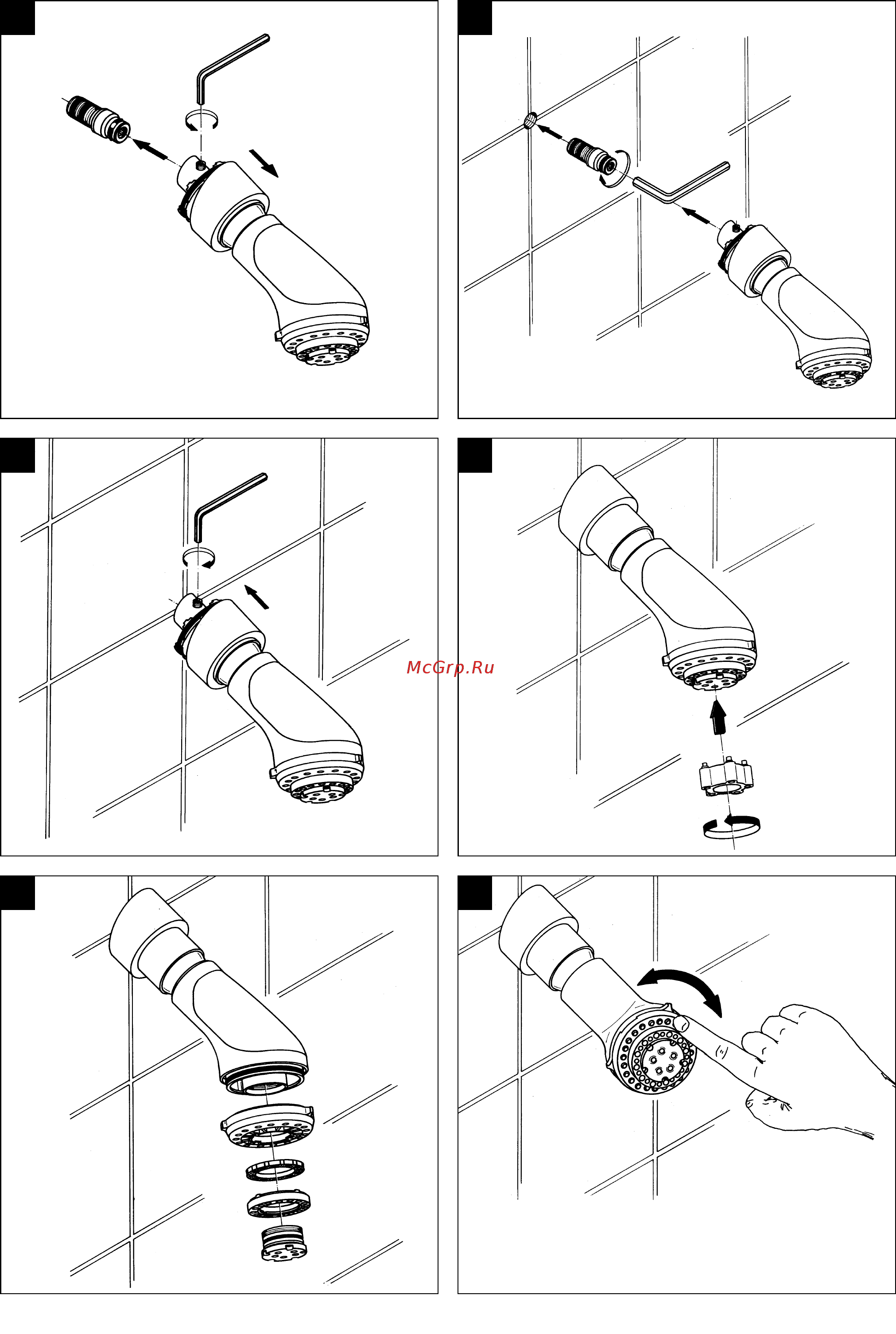 McGrp.Ru