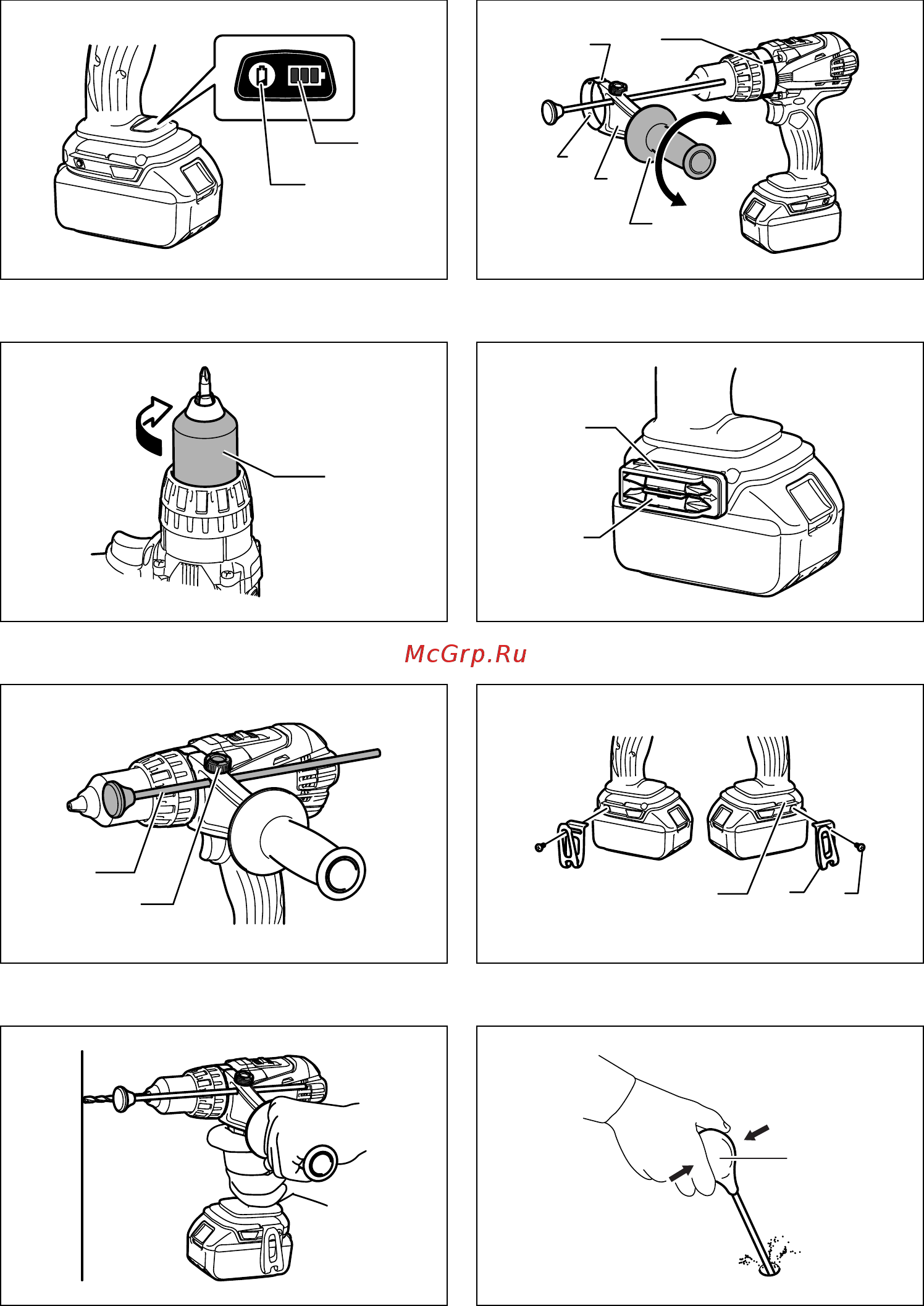 McGrp.Ru