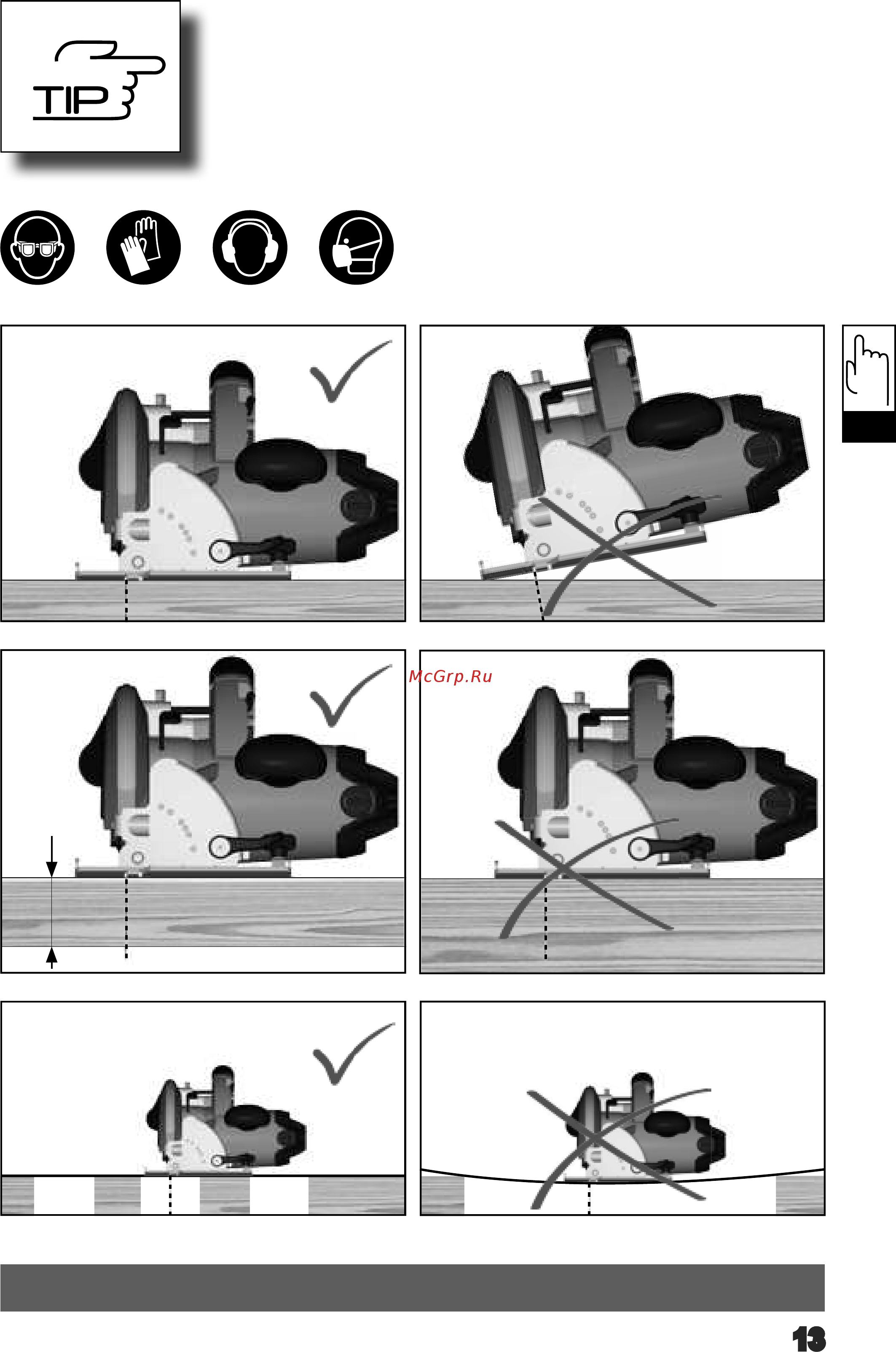 TIP

McGrp.Ru

13