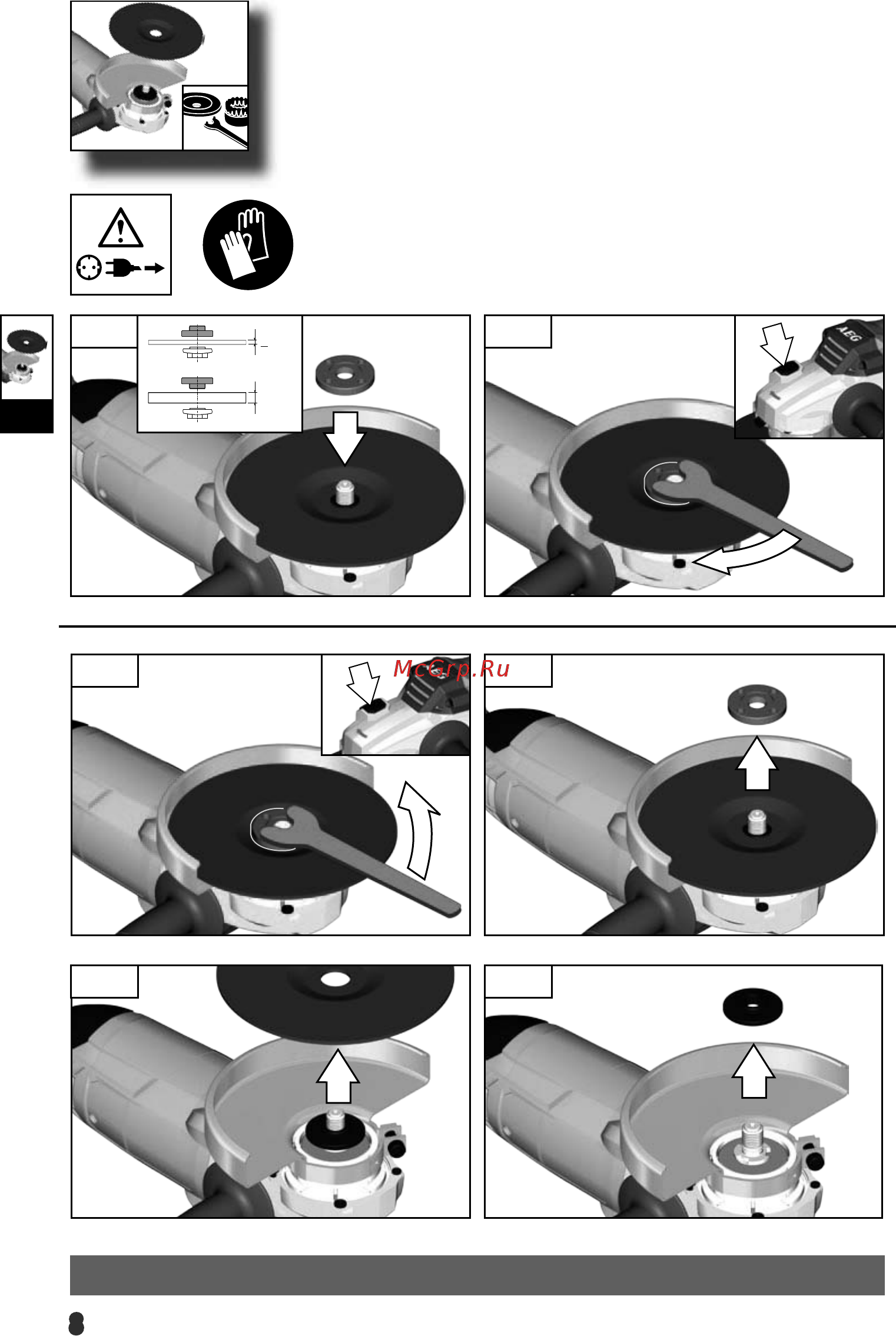 AEG

McGrp.Ru

8