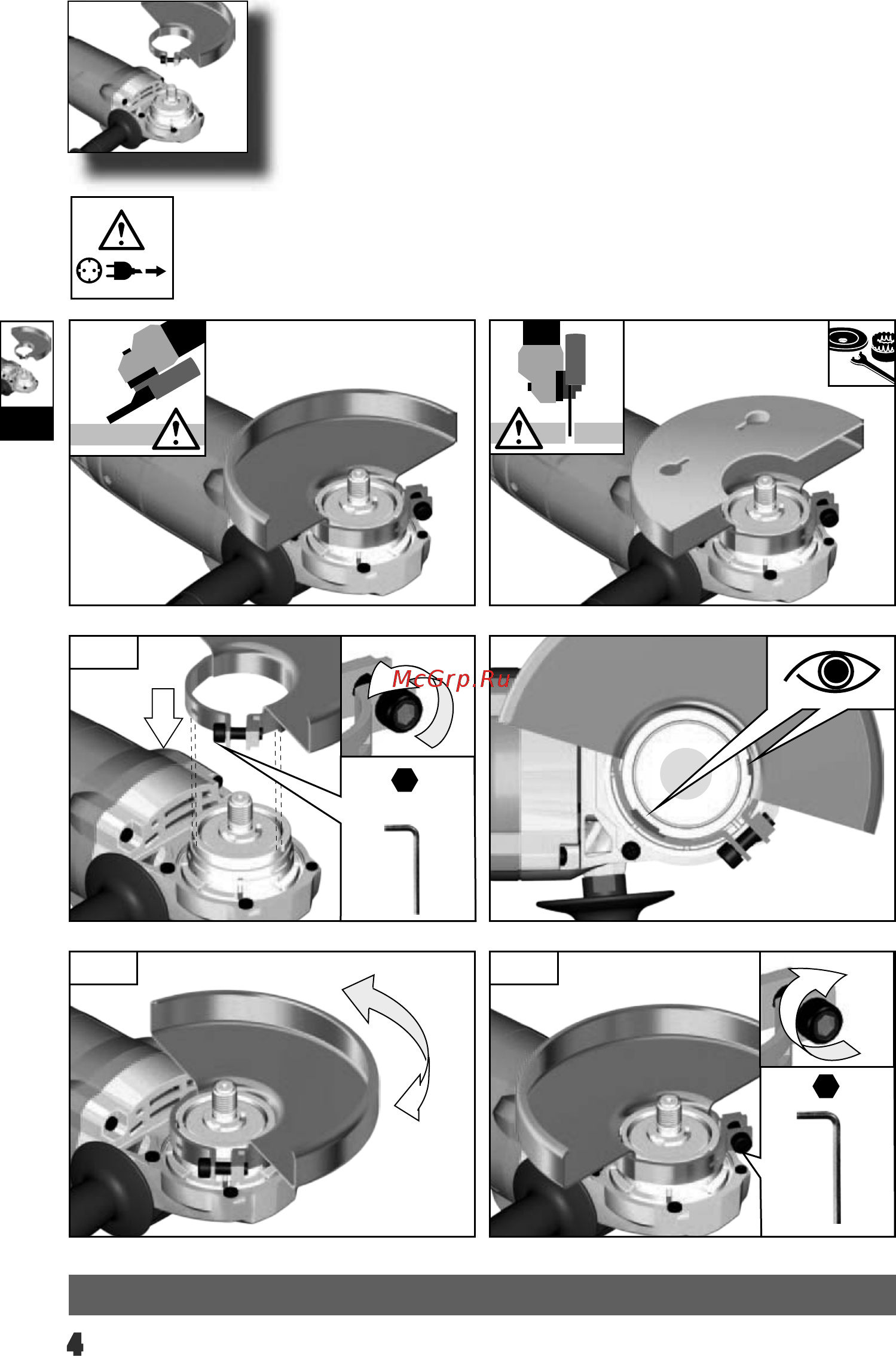 McGrp.Ru

4