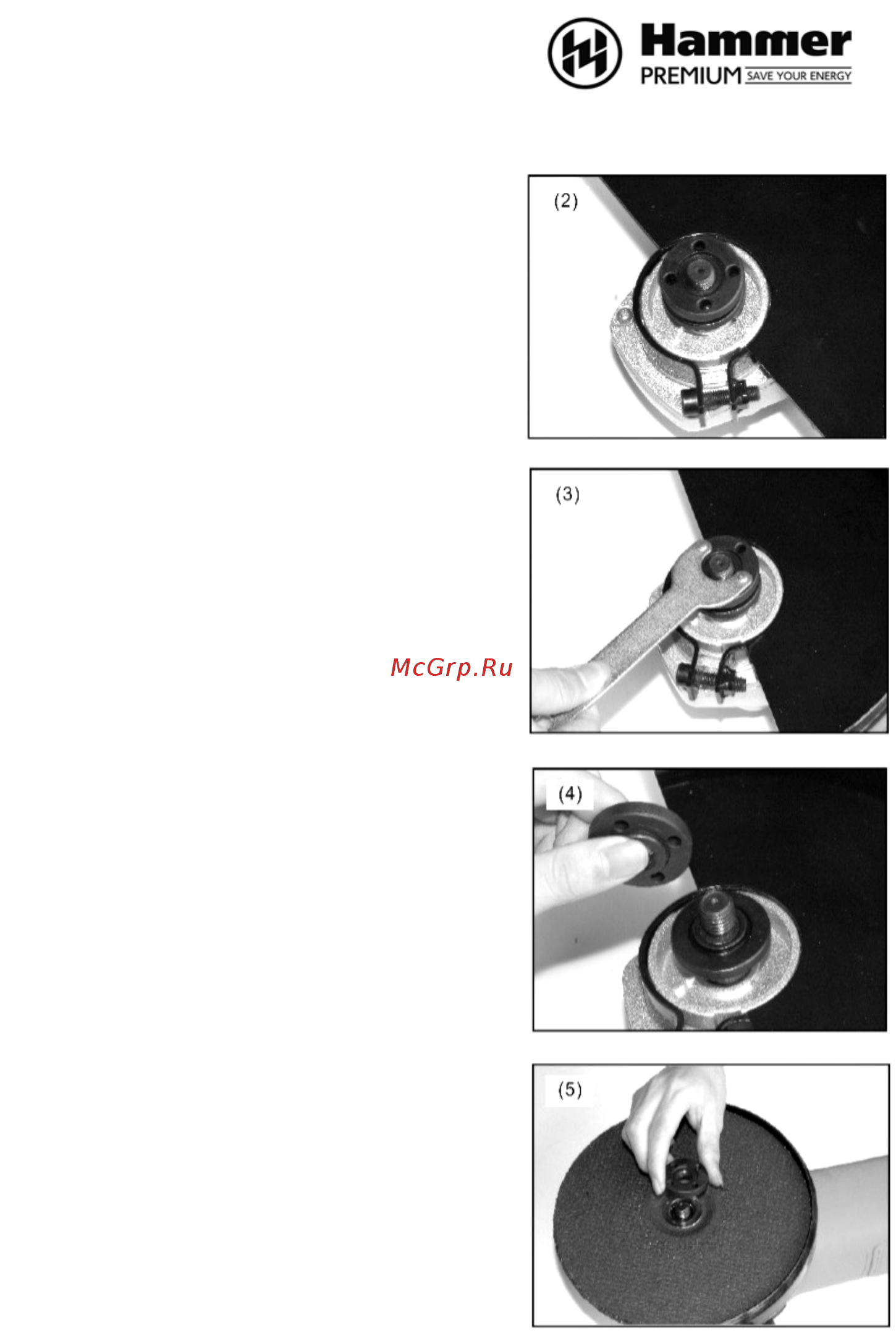 Hammer
PREMIUM SAVE YOUR ENERGY

(2)

(3)

McGrp.Ru

(4)

(5)