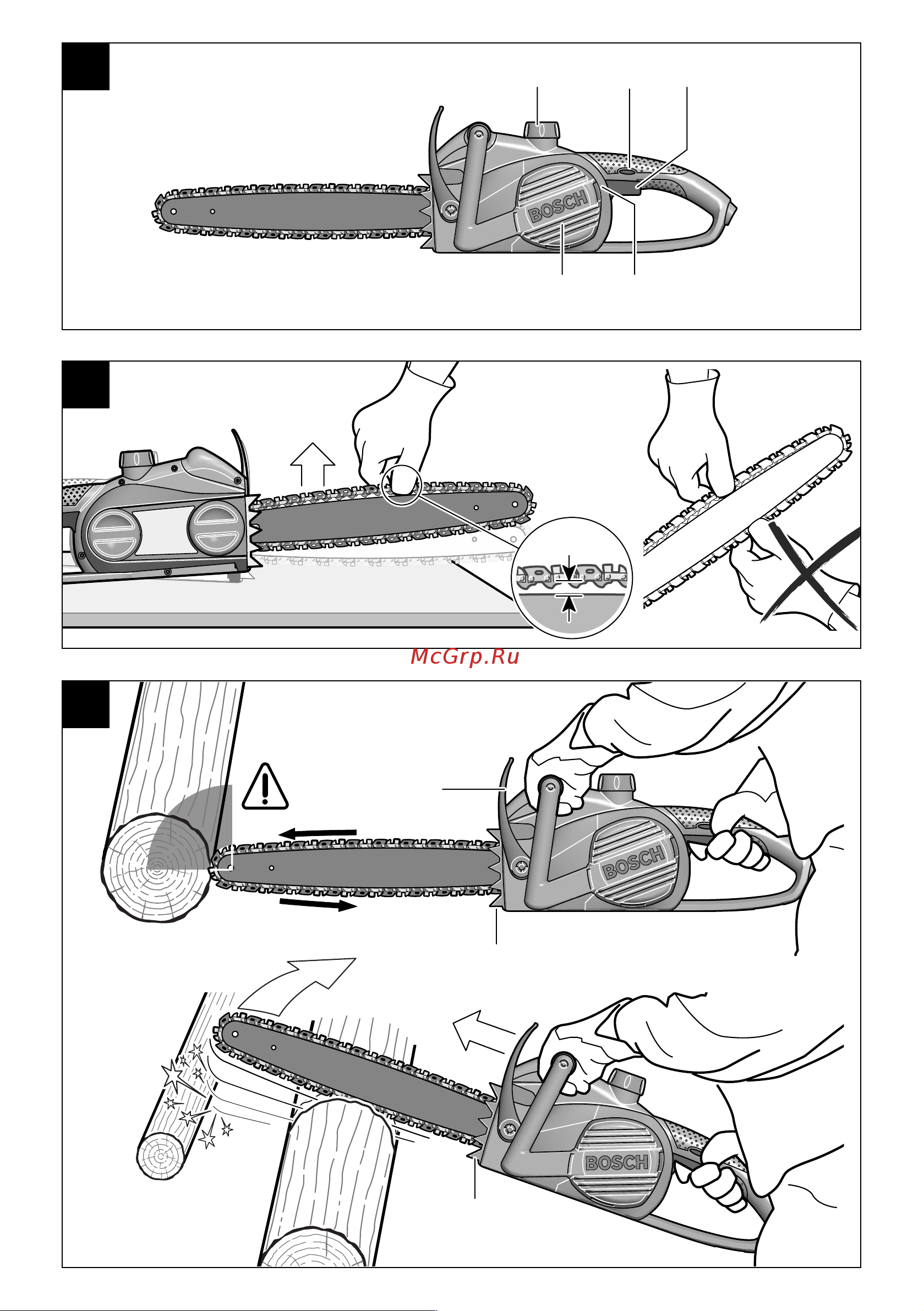 BOSCH

McGrp.Ru

BOSCH

BOSCH