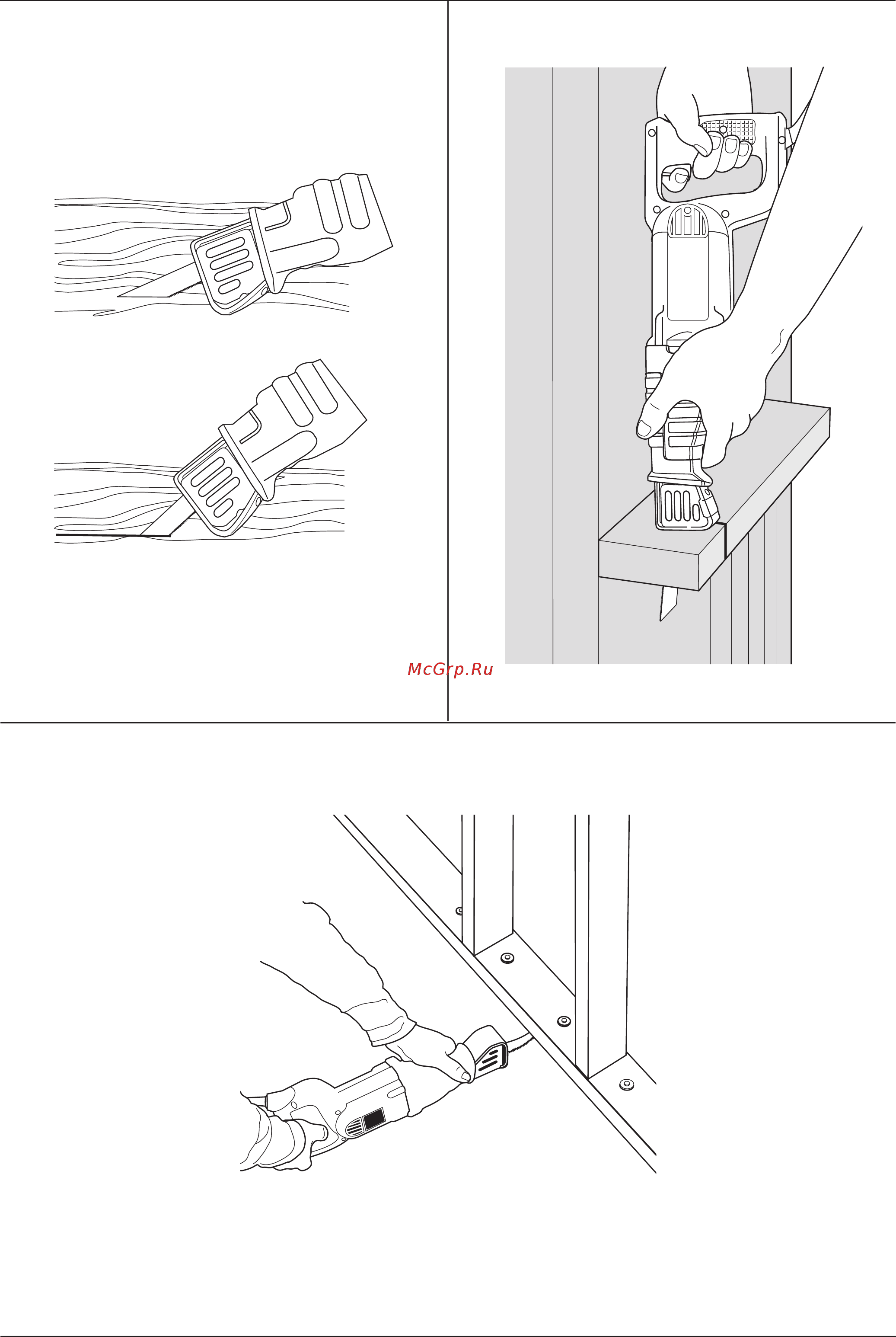 McGrp.Ru