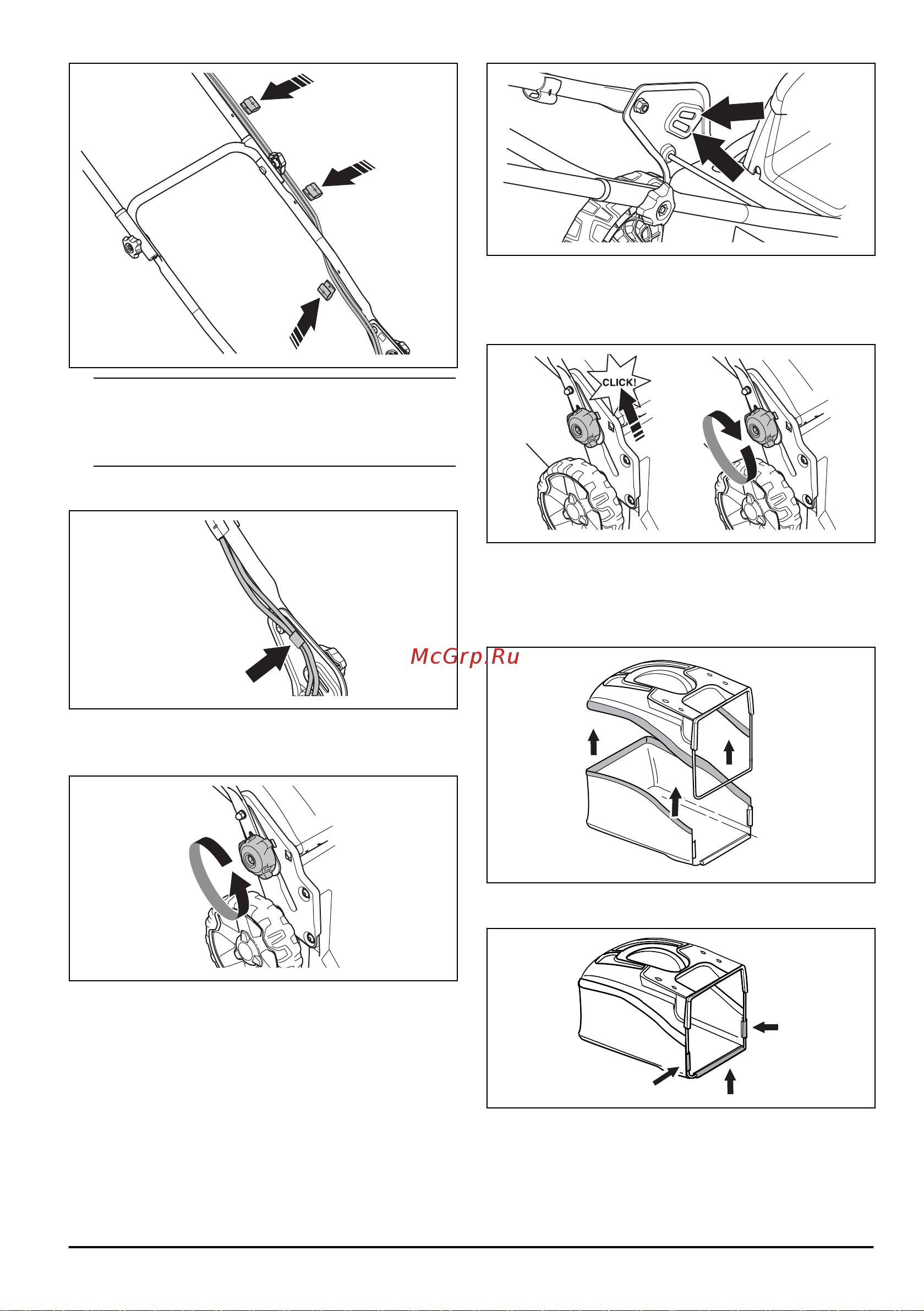 CLICK!

McGrp.Ru