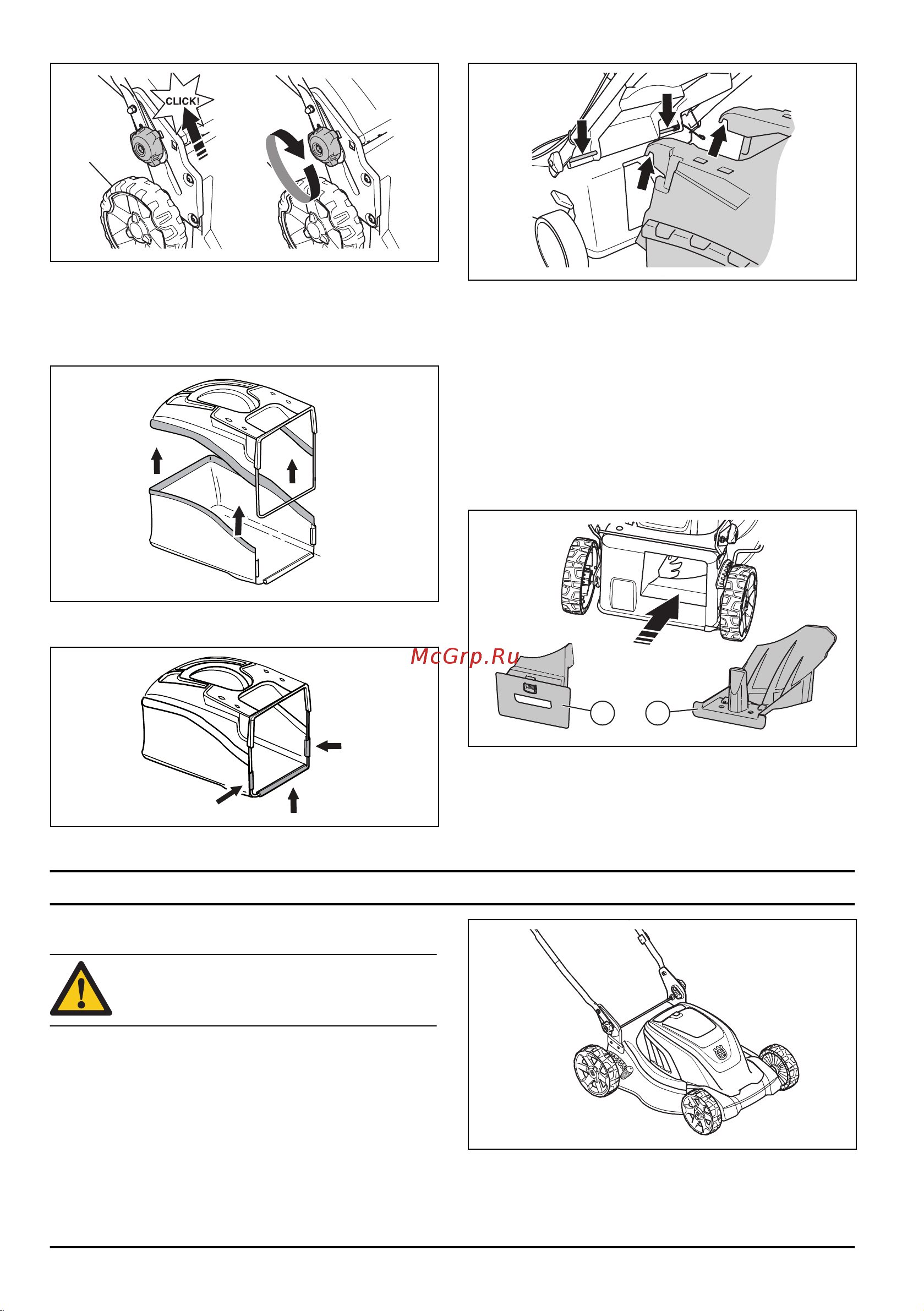 CLICK!

McGrp.Ru