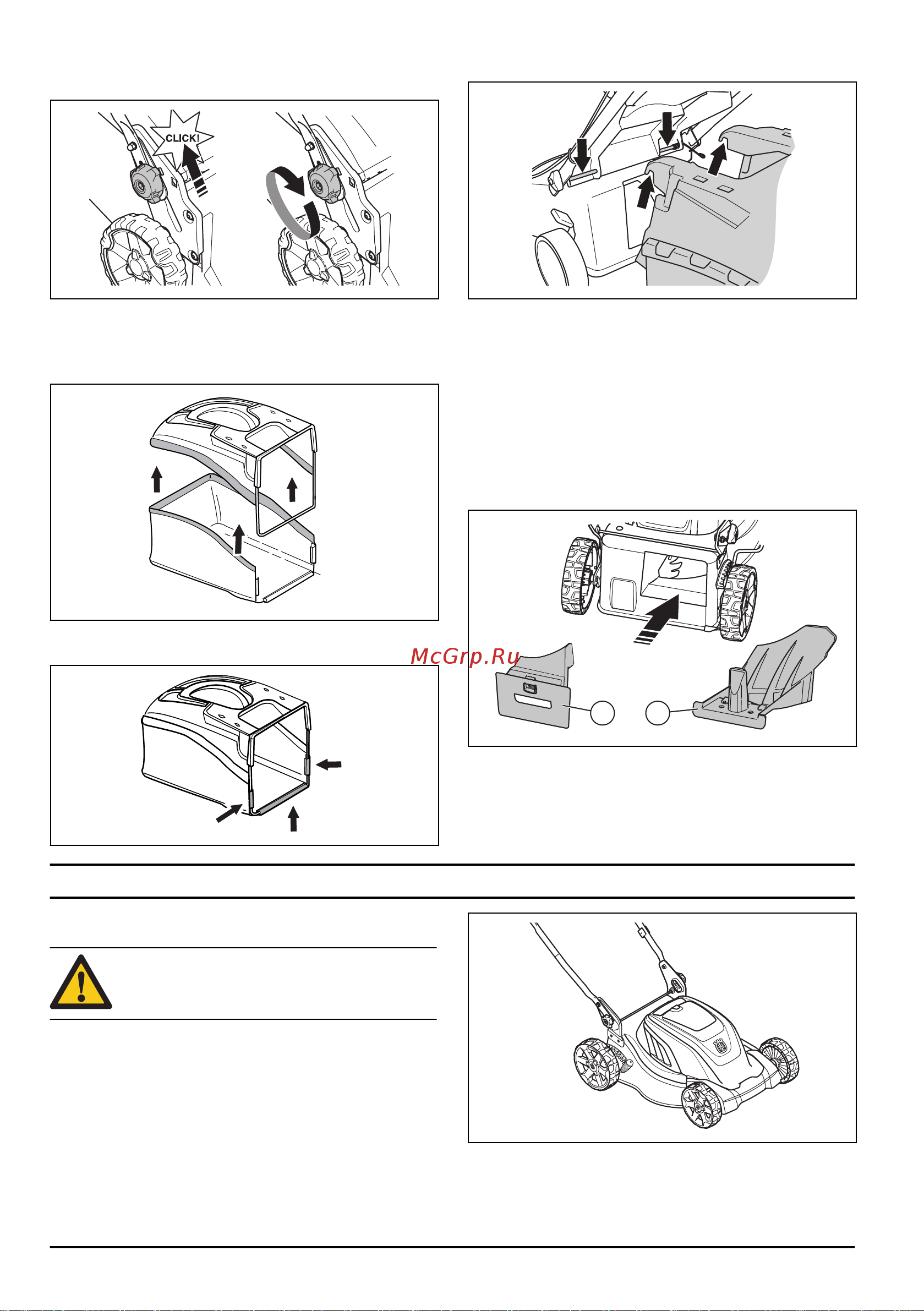 CLICK!

McGrp.Ru